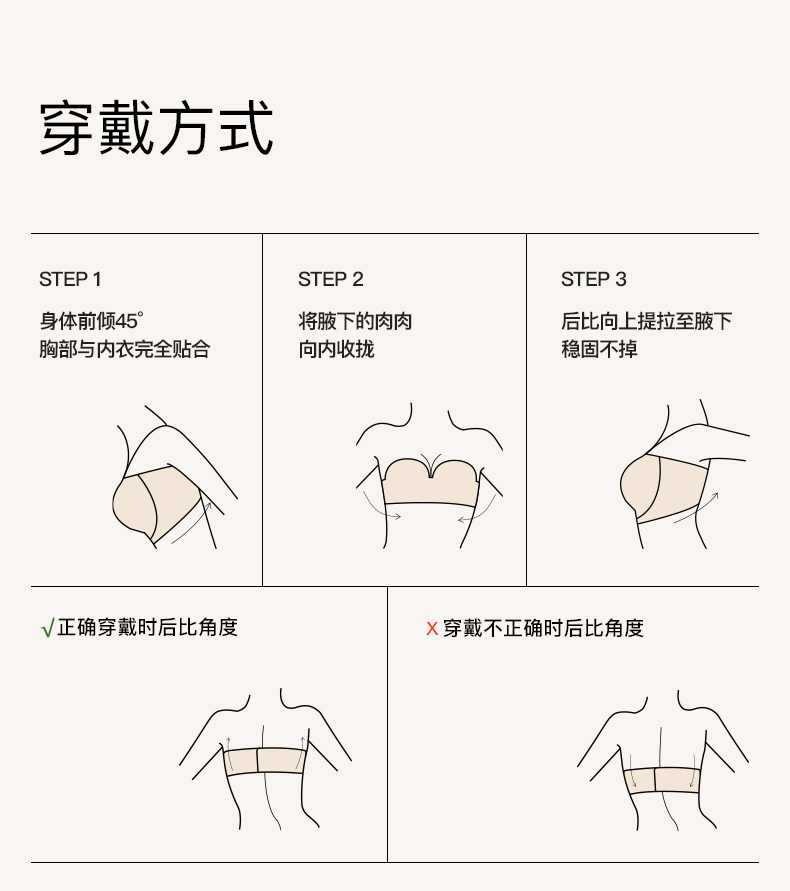 穿戴方式

STEP 1

身体前倾45°
胸部与内衣完全贴合

STEP 2

将腋下的肉肉
向内收拢

STEP 3

后比向上提拉至腋下
稳固不掉

√正确穿戴时后比角度

X 穿戴不正确时后比角度