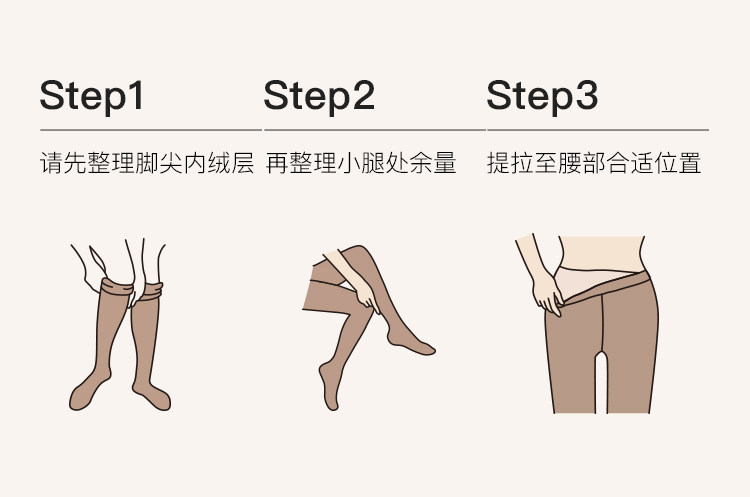 Step1

请先整理脚尖内绒层

Step2

再整理小腿处余量

Step3

提拉至腰部合适位置