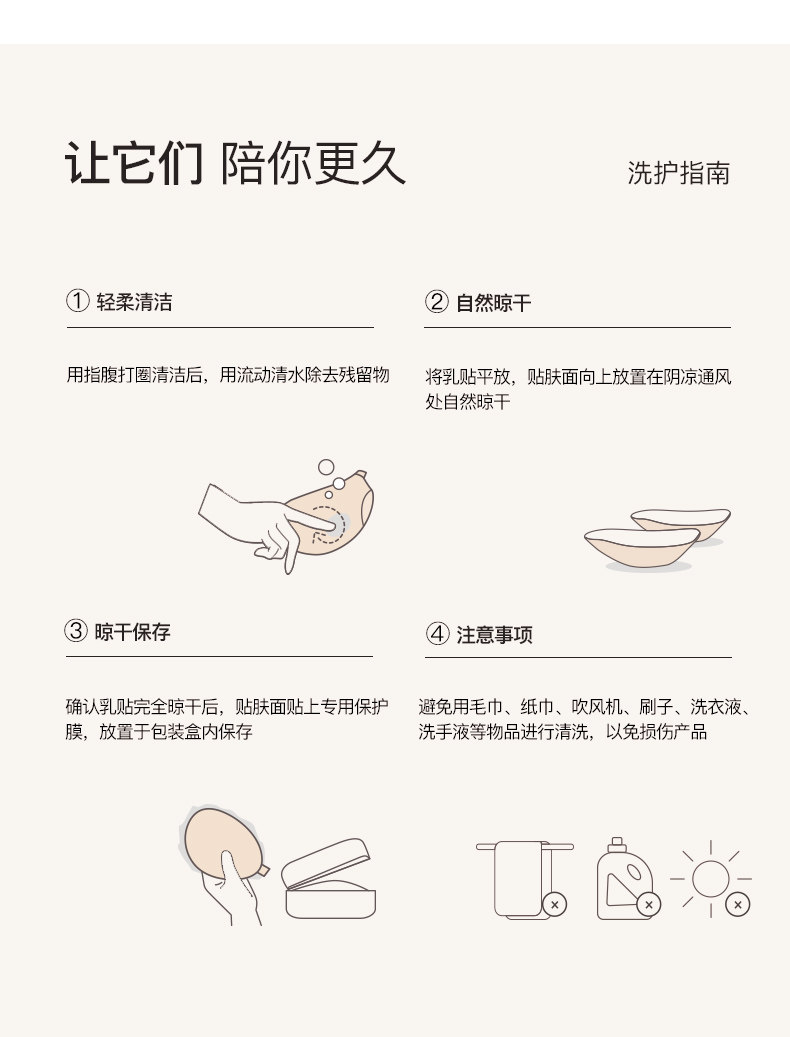 让它们 陪你更久

洗护指南

① 轻柔清洁

用指腹打圈清洁后，用流动清水除去残留物

② 自然晾干

将乳贴平放，贴肤面向上放置在阴凉通风处自然晾干

③ 晾干保存

确认乳贴完全晾干后，贴肤面贴上专用保护膜，放置于包装盒内保存

④ 注意事项

避免用毛巾、纸巾、吹风机、刷子、洗衣液、洗手液等物品进行清洗，以免损伤产品