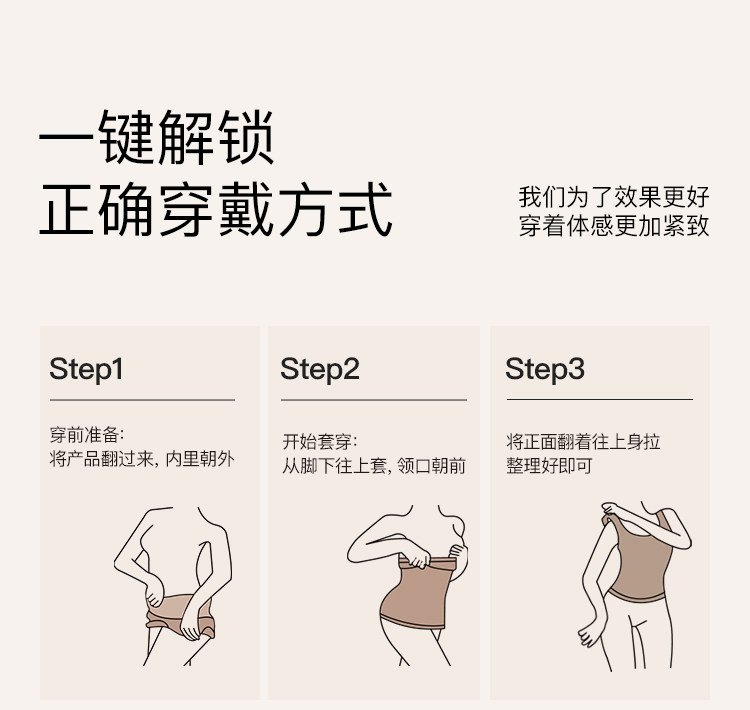 一键解锁
正确穿戴方式

我们为了效果更好
穿着体感更加紧致

Step1

穿前准备:
将产品翻过来, 内里朝外

Step2

开始套穿:
从脚下往上套, 领口朝前

Step3

将正面翻着往上身拉
整理好即可