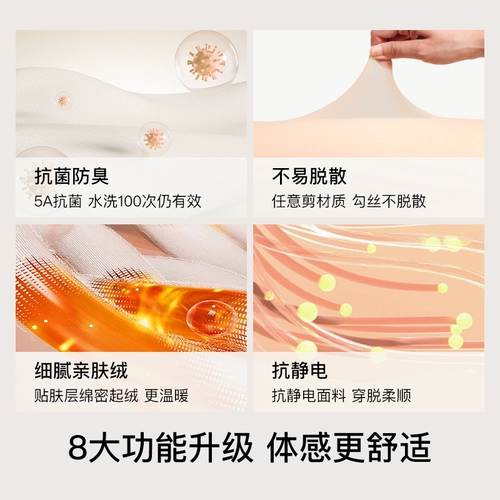 抗菌防臭
5A抗菌 水洗100次仍有效

不易脱散
任意剪材质 勾丝不脱散

细腻亲肤绒
贴肤层绵密起绒 更温暖

抗静电
抗静电面料 穿脱柔顺

8大功能升级 体感更舒适