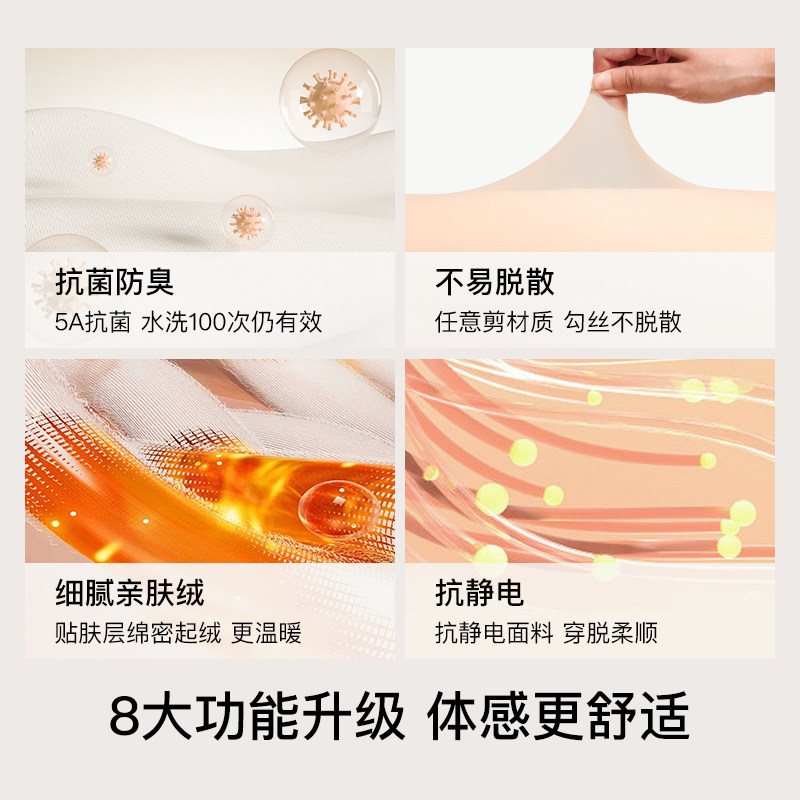 抗菌防臭
5A抗菌 水洗100次仍有效

不易脱散
任意剪材质 勾丝不脱散

细腻亲肤绒
贴肤层绵密起绒 更温暖

抗静电
抗静电面料 穿脱柔顺

8大功能升级 体感更舒适