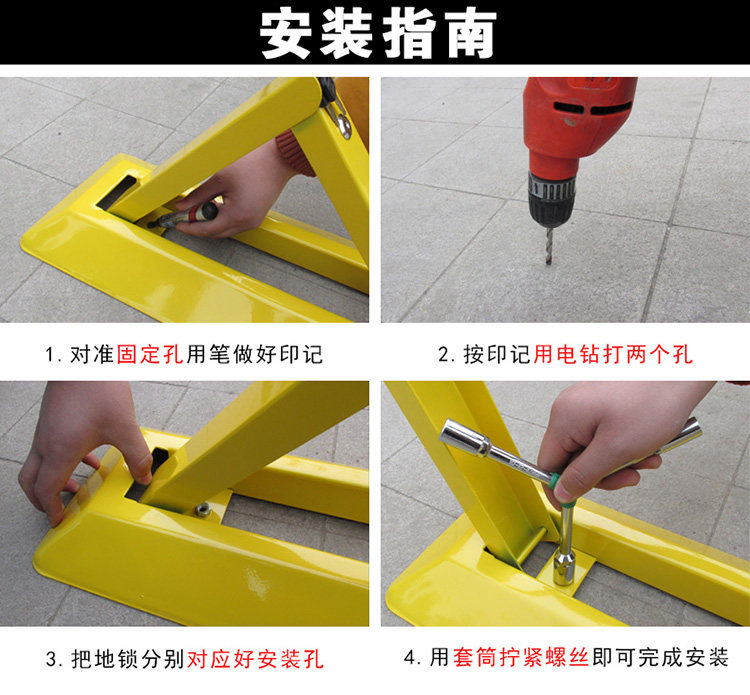 安装指南

1. 对准固定孔用笔做好印记

2. 按印记用电钻打两个孔

3. 把地锁分别对应好安装孔

4. 用套筒拧紧螺丝即可完成安装