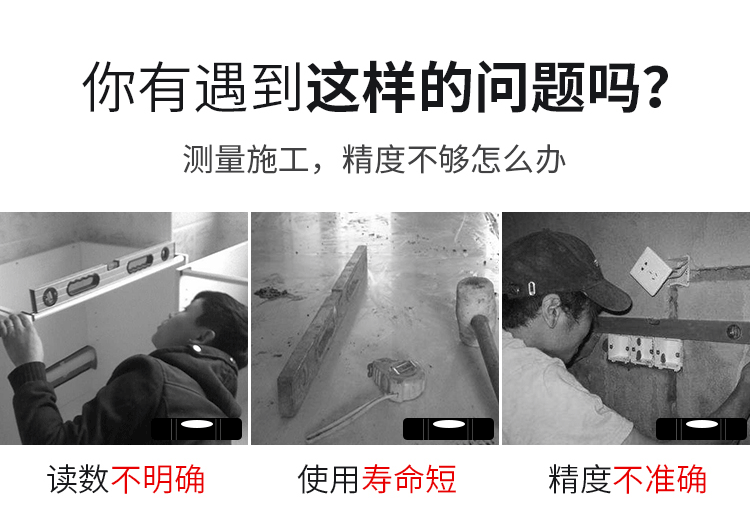 你有遇到这样的问题吗?

测量施工，精度不够怎么办

读数不明确

使用寿命短

精度不准确