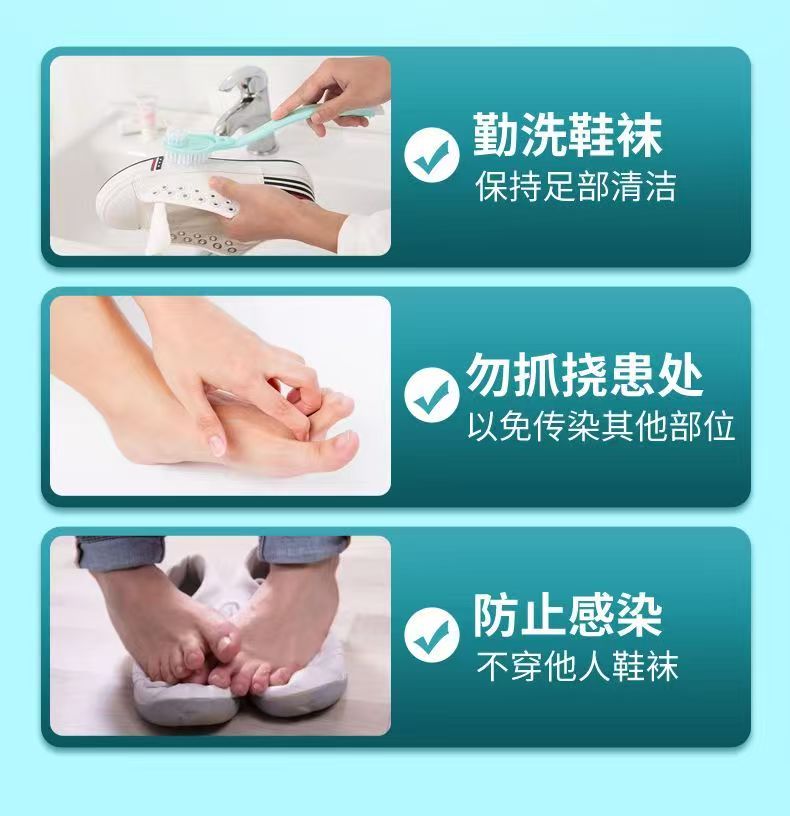 勤洗鞋袜
保持足部清洁

勿抓挠患处
以免传染其他部位

防止感染
不穿他人鞋袜