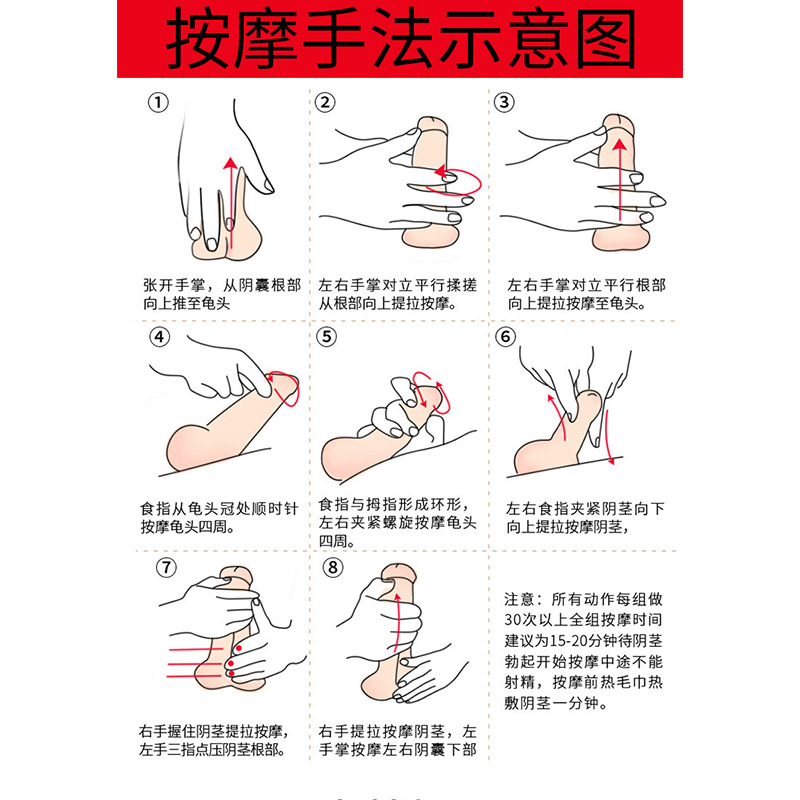 按摩手法示意图

①
张开手掌，从阴囊根部向上推至龟头

②
左右手掌对立平行揉搓从根部向上提拉按摩。

③
左右手掌对立平行根部向上提拉按摩至龟头。

④
食指从龟头冠处顺时针按摩龟头四周。

⑤
食指与拇指形成环形，左右夹紧螺旋按摩龟头四周。

⑥
左右食指夹紧阴茎向下向上提拉按摩阴茎，

⑦
右手握住阴茎提拉按摩，左手三指点压阴茎根部。

⑧
右手提拉按摩阴茎，左手掌按摩左右阴囊下部

注意：所有动作每组做30次以上全组按摩时间建议为15-20分钟待阴茎勃起开始按摩中途不能射精，按摩前热毛巾热敷阴茎一分钟。