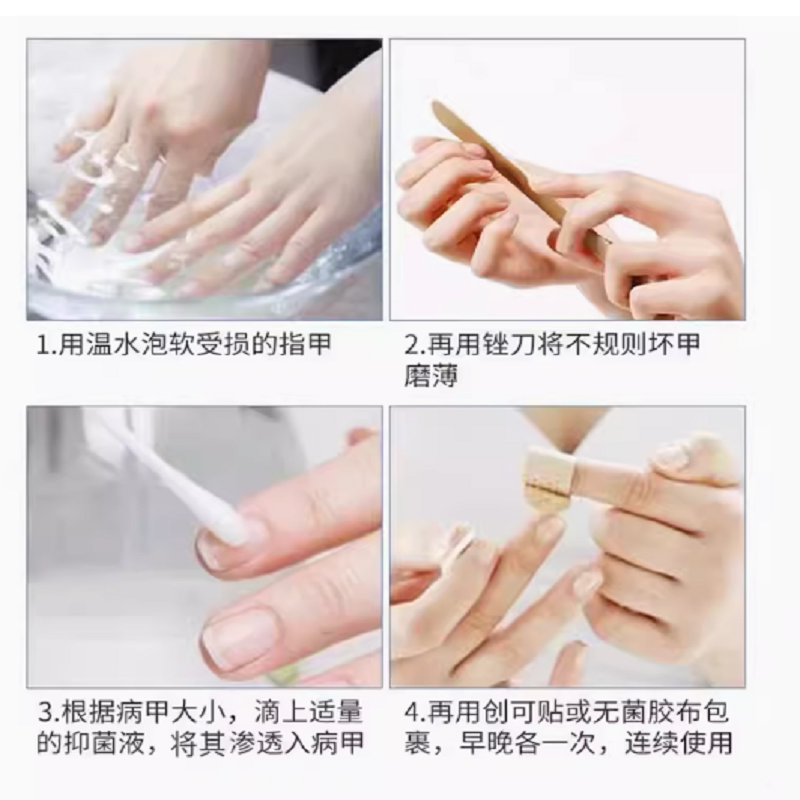 1.用温水泡软受损的指甲

2.再用锉刀将不规则坏甲磨薄

3.根据病甲大小，滴上适量的抑菌液，将其渗透入病甲

4.再用创可贴或无菌胶布包裹，早晚各一次，连续使用