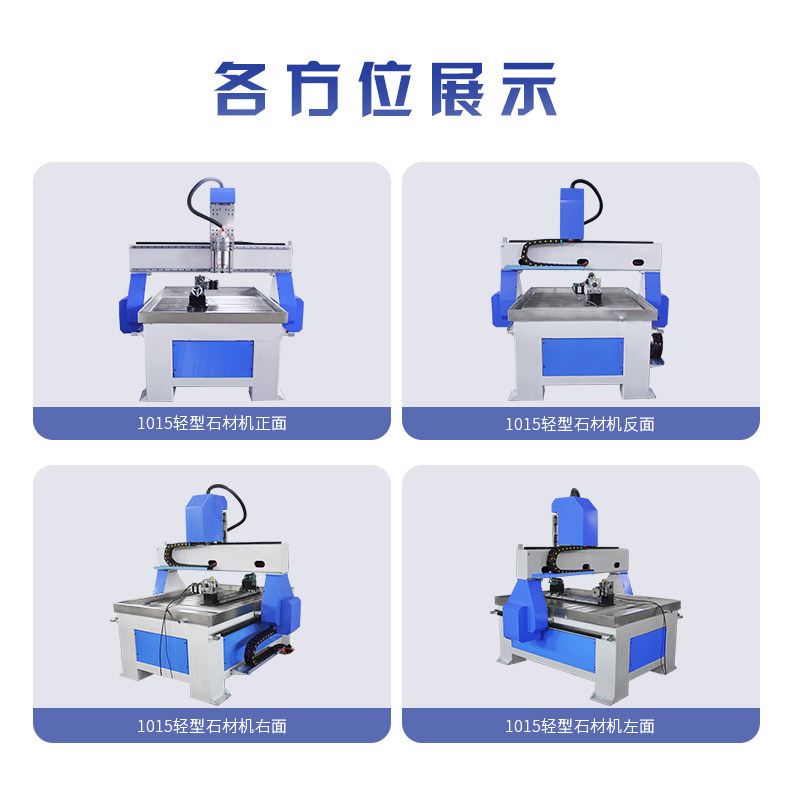 各方位展示

1015轻型石材机正面

1015轻型石材机反面

1015轻型石材机右面

1015轻型石材机左面