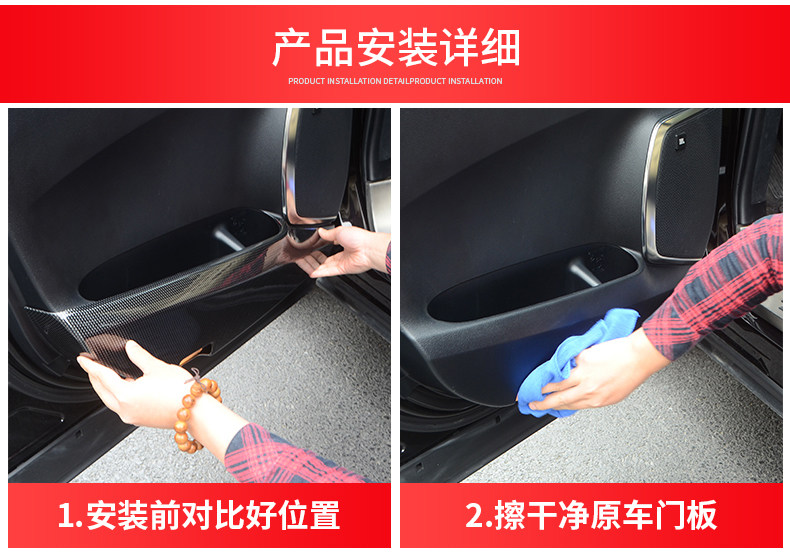 产品安装详细

PRODUCT INSTALLATION DETAILPRODUCT INSTALLATION

JBL

1.安装前对比好位置

2.擦干净原车门板