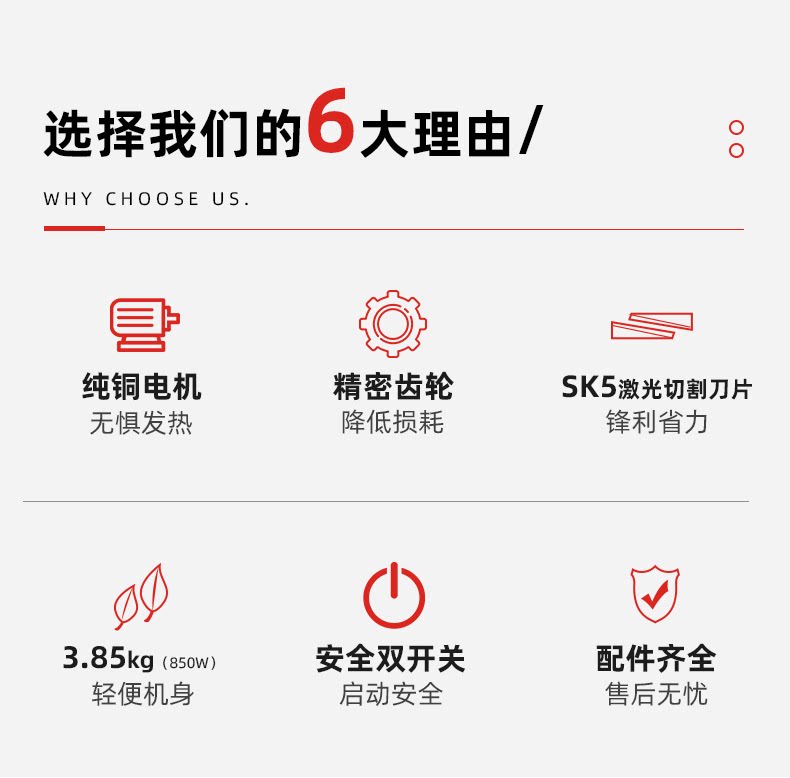 选择我们的6大理由/

WHY CHOOSE US.

纯铜电机
无惧发热

精密齿轮
降低损耗

SK5激光切割刀片
锋利省力

3.85kg (850W)
轻便机身

安全双开关
启动安全

配件齐全
售后无忧