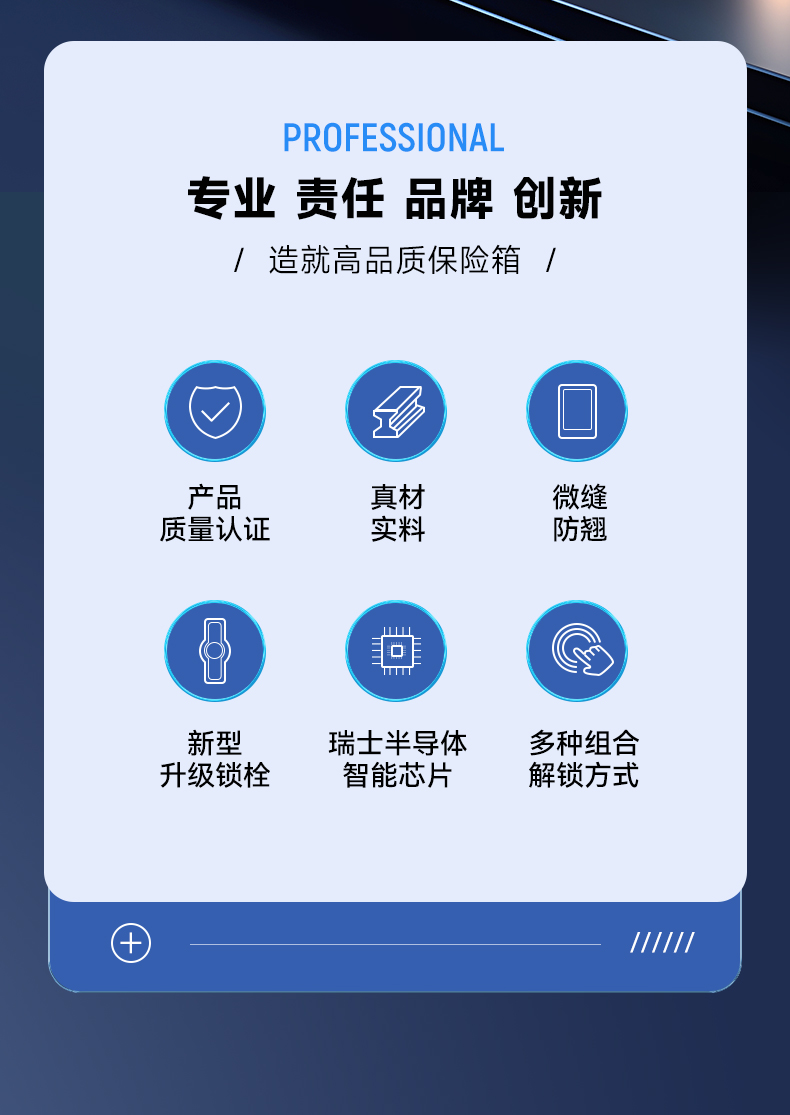 PROFESSIONAL

专业 责任 品牌 创新

/ 造就高品质保险箱 /

产品
质量认证

真材
实料

微缝
防翘

新型
升级锁栓

瑞士半导体
智能芯片

多种组合
解锁方式

//////