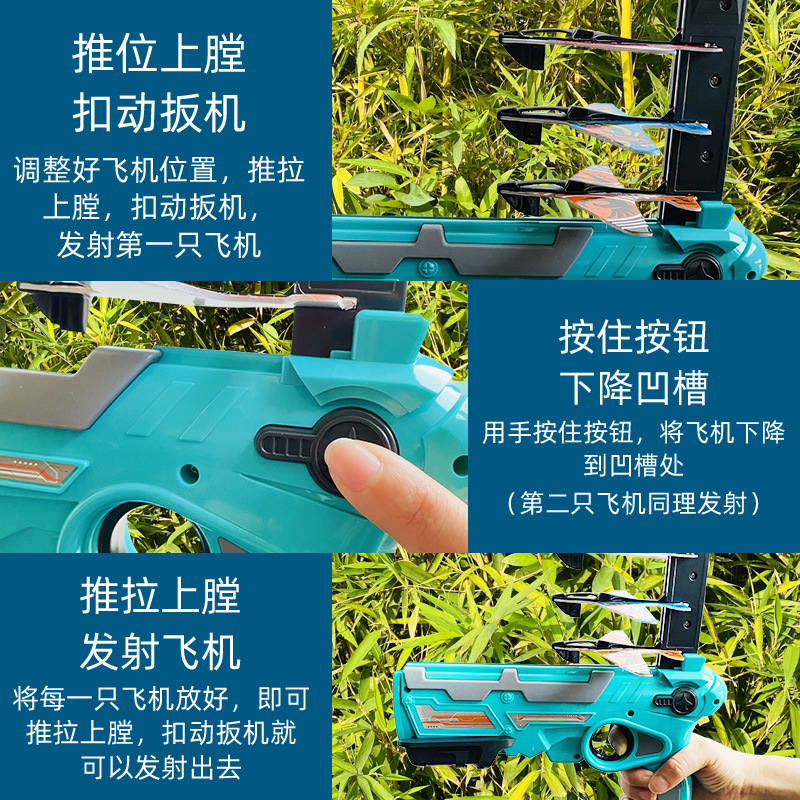 推位上膛
扣动扳机

调整好飞机位置，推拉上膛，扣动扳机，发射第一只飞机

按住按钮
下降凹槽

用手按住按钮，将飞机下降到凹槽处
（第二只飞机同理发射）

推拉上膛
发射飞机

将每一只飞机放好，即可推拉上膛，扣动扳机就可以发射出去