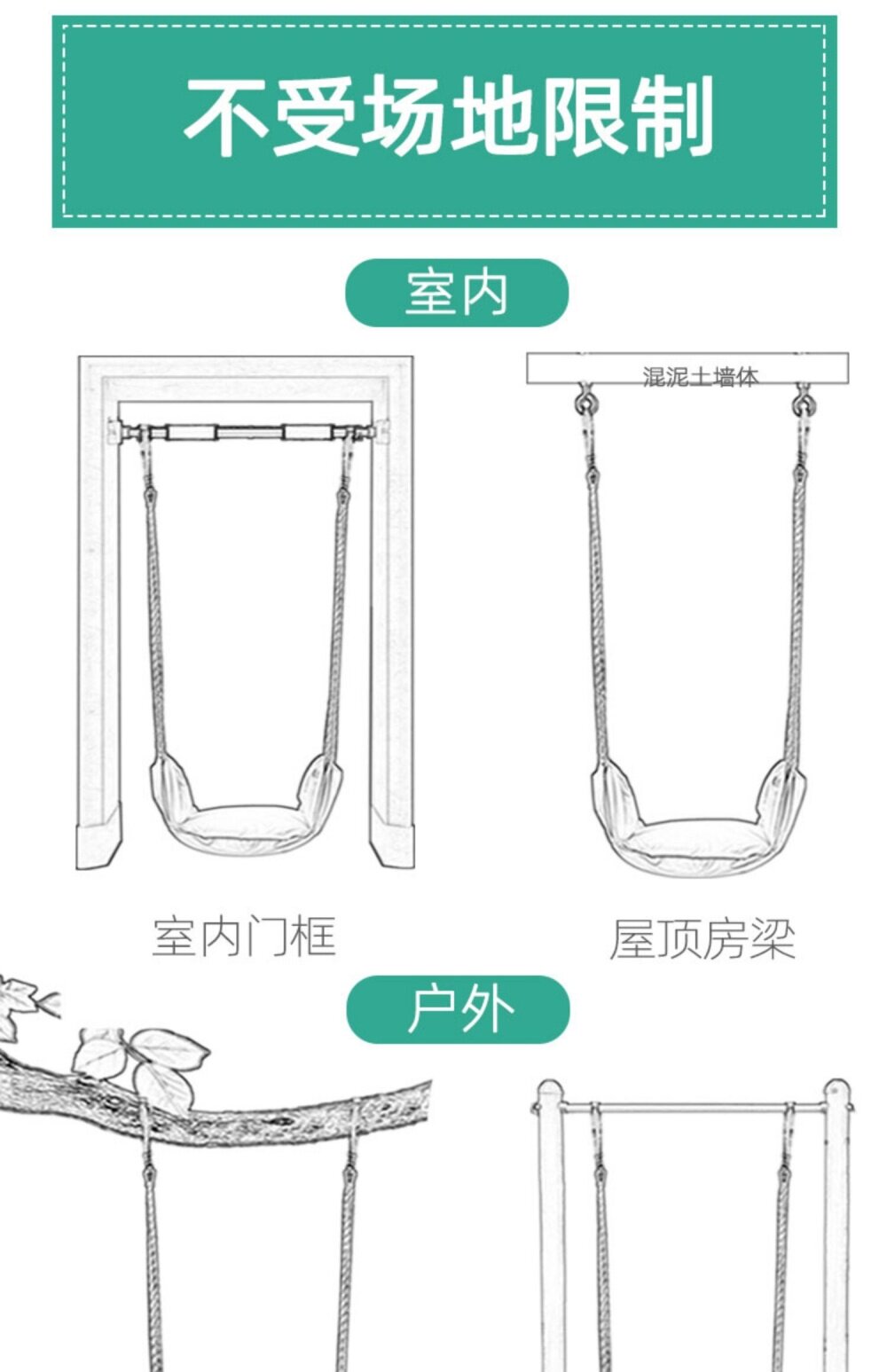 不受场地限制

室内

混泥土墙体

室内门框

屋顶房梁

户外