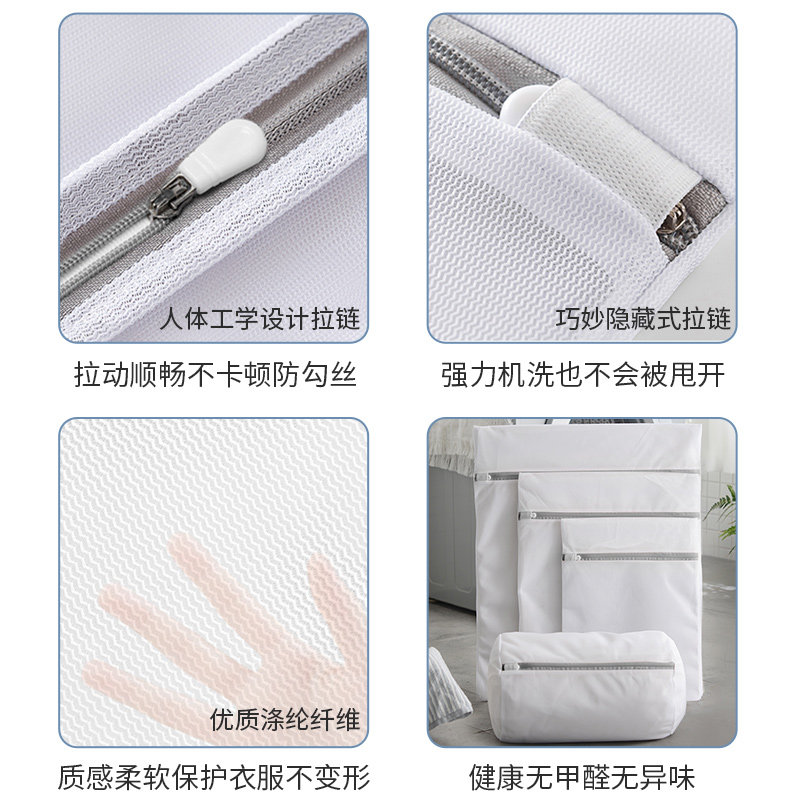 人体工学设计拉链

拉动顺畅不卡顿防勾丝

巧妙隐藏式拉链

强力机洗也不会被甩开

优质涤纶纤维

质感柔软保护衣服不变形

健康无甲醛无异味