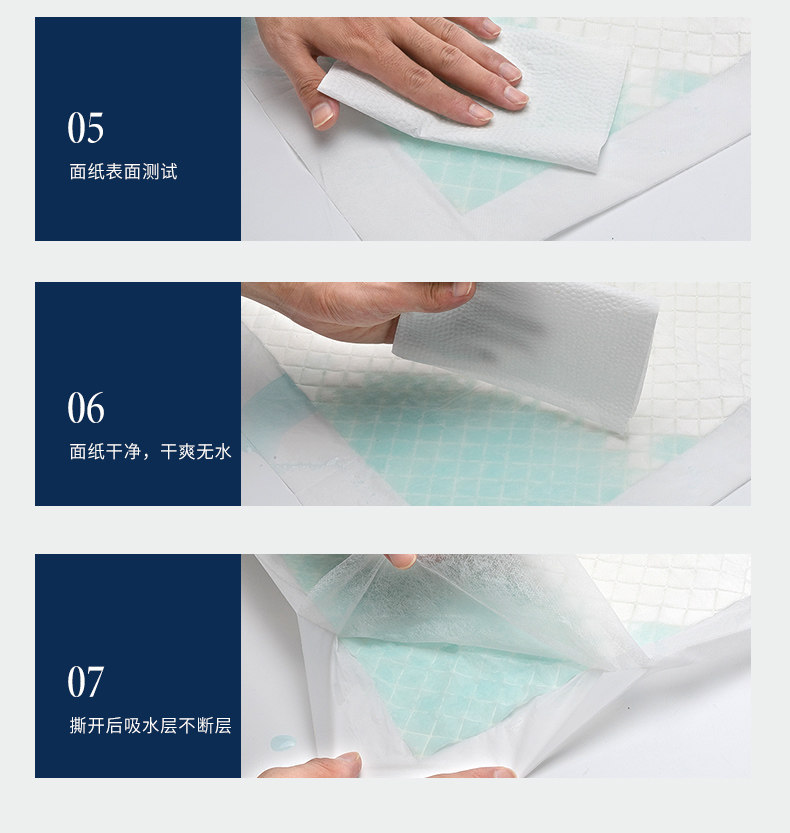 05
面纸表面测试

06
面纸干净，干爽无水

07
撕开后吸水层不断层