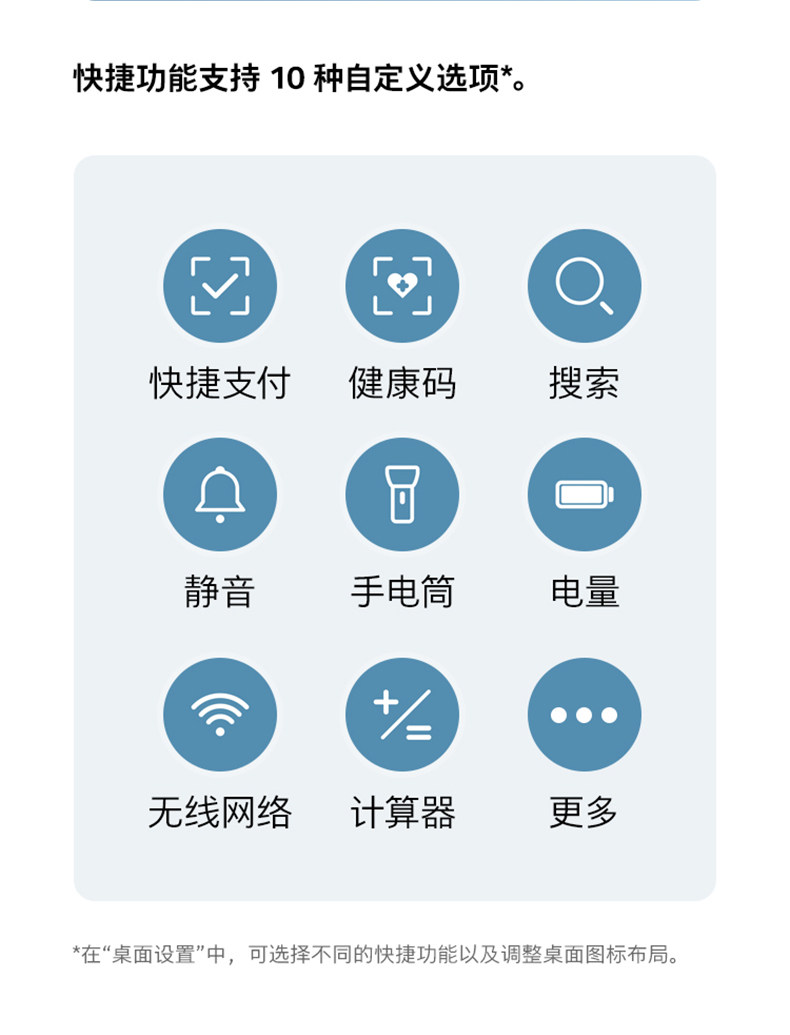 快捷功能支持10种自定义选项*。

快捷支付 健康码 搜索

静音 手电筒 电量

无线网络 计算器 更多

*在“桌面设置”中，可选择不同的快捷功能以及调整桌面图标布局。