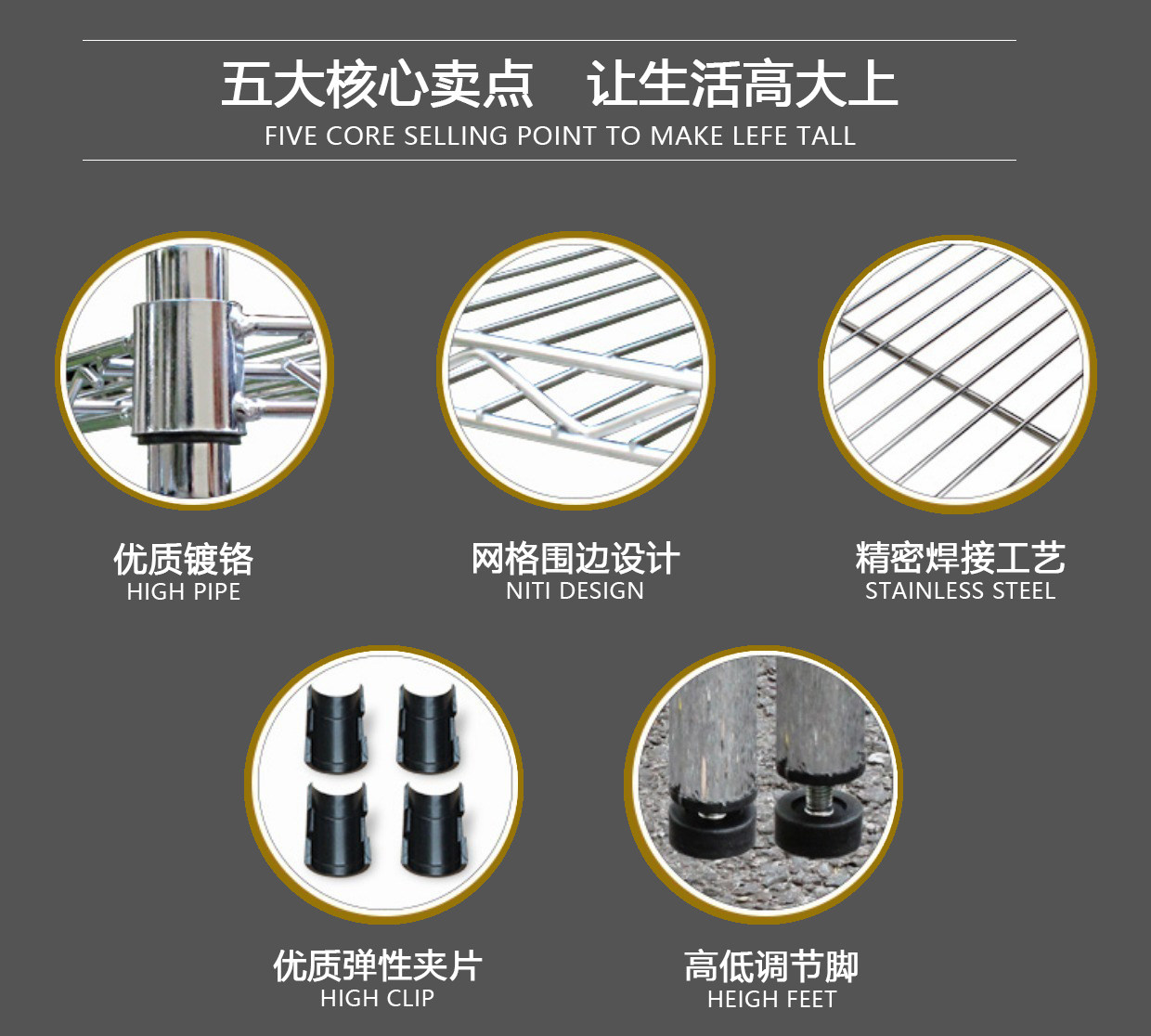 五大核心卖点　让生活高大上
FIVE CORE SELLING POINT TO MAKE LEFE TALL

优质镀铬
HIGH PIPE

网格围边设计
NITI DESIGN

精密焊接工艺
STAINLESS STEEL

优质弹性夹片
HIGH CLIP

高低调节脚
HEIGH FEET