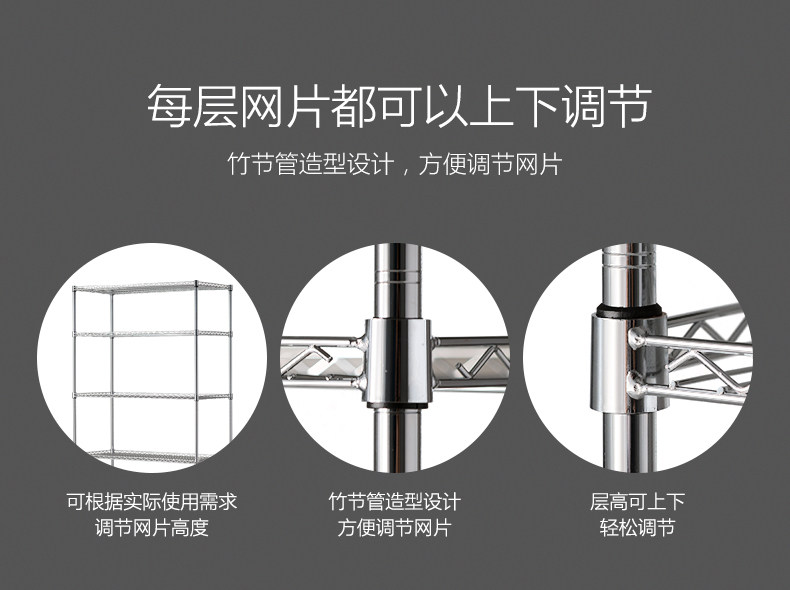 每层网片都可以上下调节

竹节管造型设计，方便调节网片

可根据实际使用需求
调节网片高度

竹节管造型设计
方便调节网片

层高可上下
轻松调节