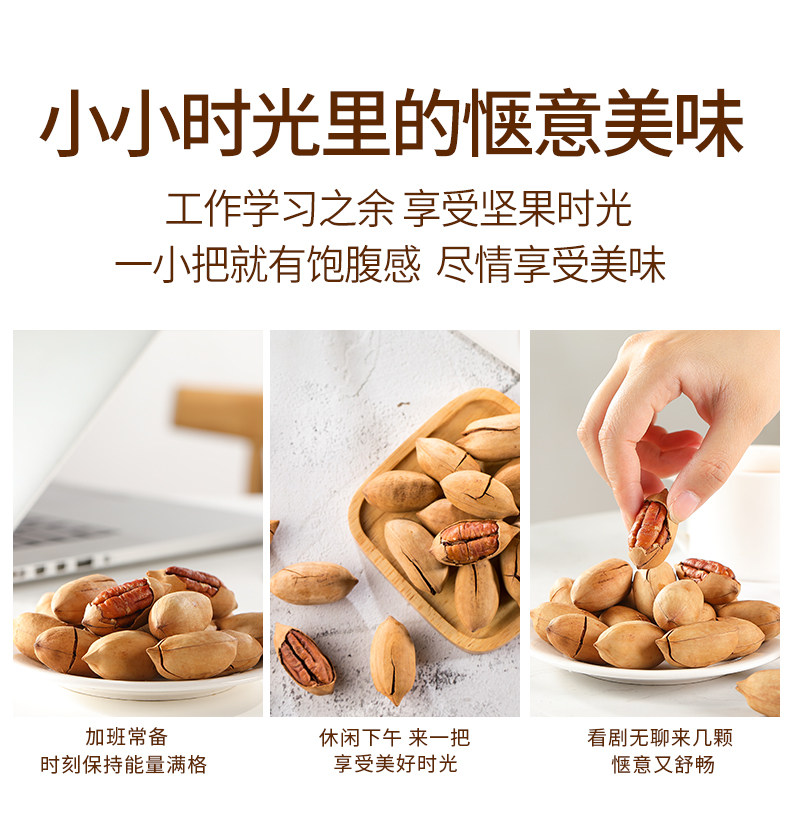 小小时光里的惬意美味

工作学习之余 享受坚果时光
一小把就有饱腹感 尽情享受美味

加班常备
时刻保持能量满格

休闲下午 来一把
享受美好时光

看剧无聊来几颗
惬意又舒畅