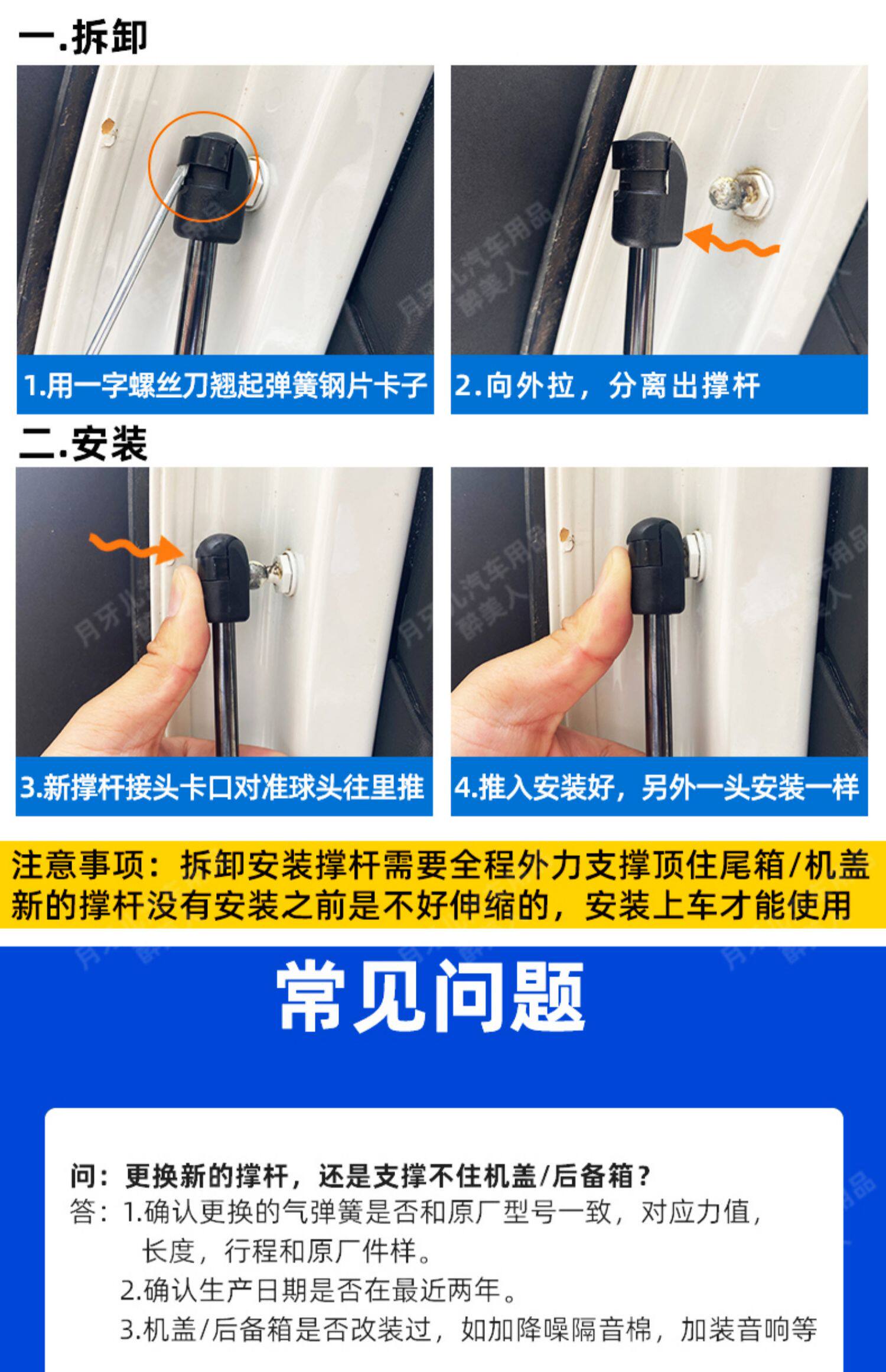 一.拆卸

1.用一字螺丝刀翘起弹簧钢片卡子

2.向外拉，分离出撑杆

二.安装

3.新撑杆接头卡口对准球头往里推

4.推入安装好，另外一头安装一样

注意事项：拆卸安装撑杆需要全程外力支撑顶住尾箱/机盖
新的撑杆没有安装之前是不好伸缩的，安装上车才能使用

常见问题

问：更换新的撑杆，还是支撑不住机盖/后备箱？
答：1.确认更换的气弹簧是否和原厂型号一致，对应力值，长度，行程和原厂件样。
2.确认生产日期是否在最近两年。
3.机盖/后备箱是否改装过，如加降噪隔音棉，加装音响等