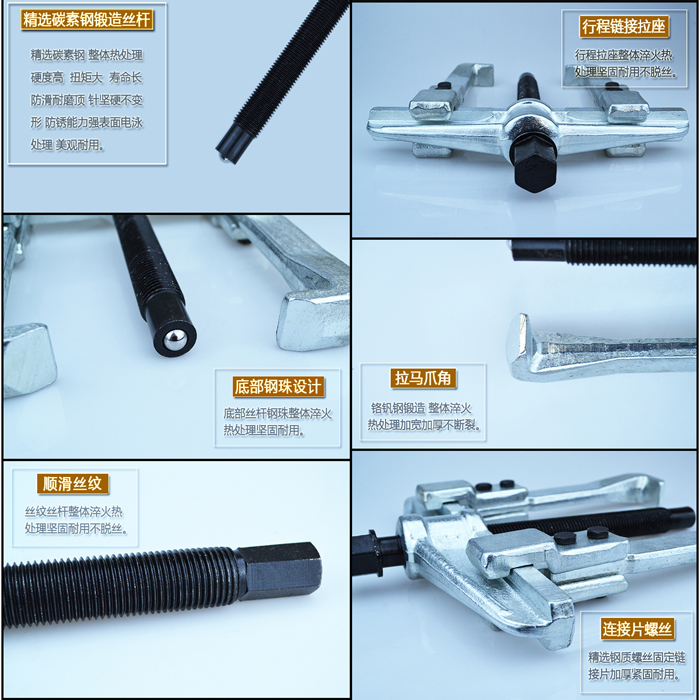 精选碳素钢锻造丝杆

精选碳素钢 整体热处理 硬度高 扭矩大 寿命长 防滑耐磨顶 针坚硬不变形 防锈能力强表面电泳处理 美观耐用。

行程链接拉座

行程拉座整体淬火热处理坚固耐用不脱丝。

底部钢珠设计

底部丝杆钢珠整体淬火热处理坚固耐用。

拉马爪角

铬钒钢锻造 整体淬火热处理加宽加厚不断裂。

顺滑丝纹

丝纹丝杆整体淬火热处理坚固耐用不脱丝。

连接片螺丝

精选钢质螺丝固定链接片加厚紧固耐用。