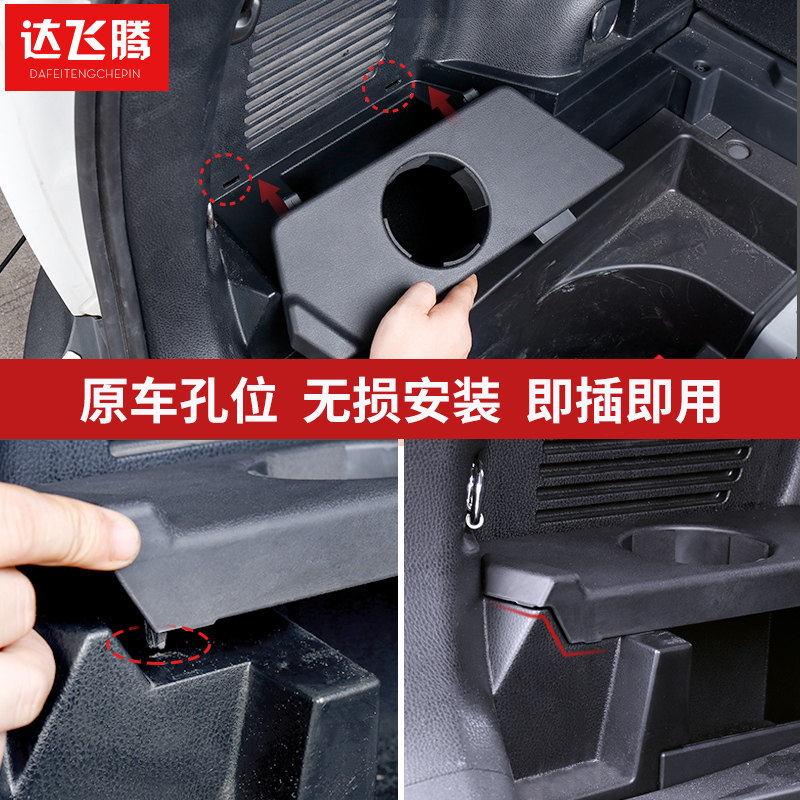 达飞腾
DAFEITENGCHEPIN

原车孔位 无损安装 即插即用