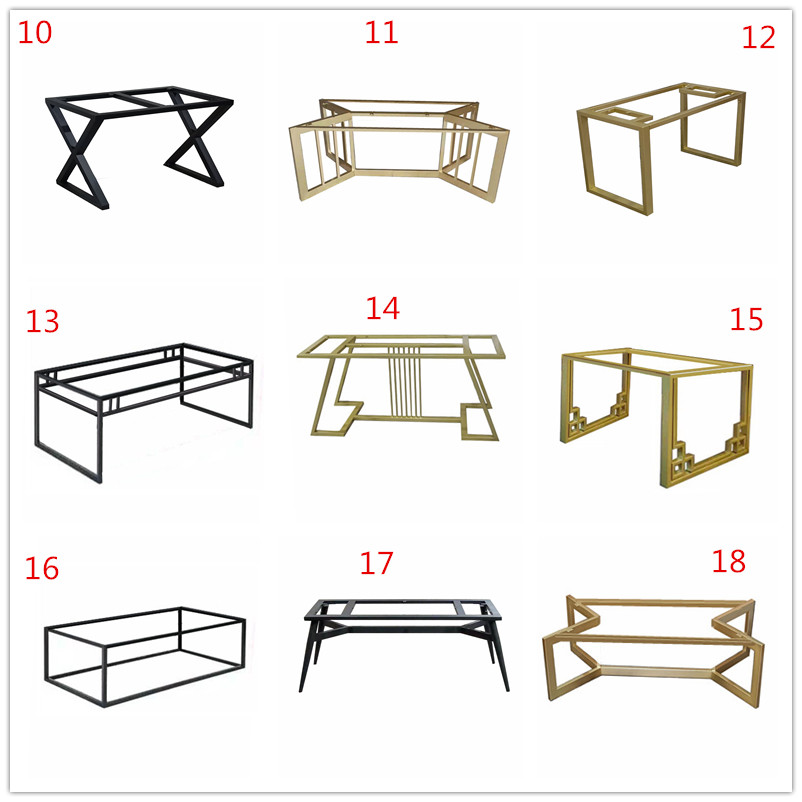 10

11

12

13

14

15

16

17

18