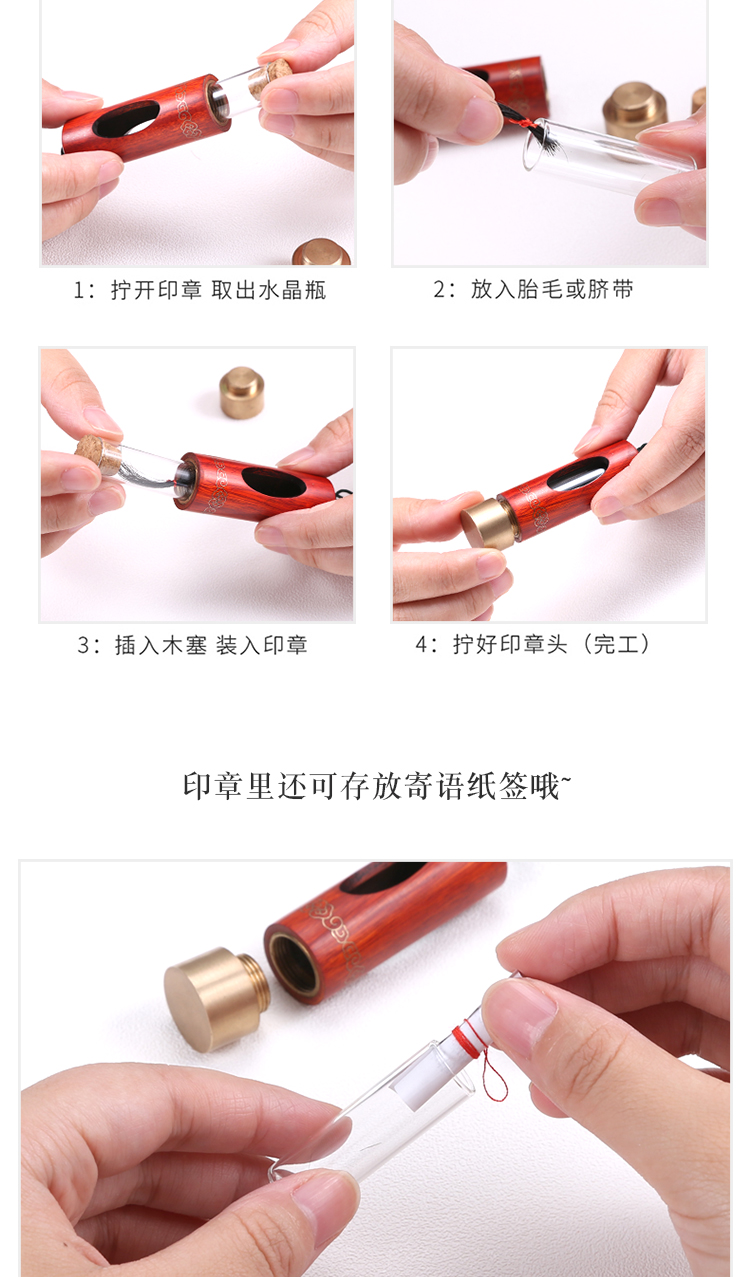 1：拧开印章 取出水晶瓶

2：放入胎毛或脐带

3：插入木塞 装入印章

4：拧好印章头（完工）

印章里还可存放寄语纸签哦~