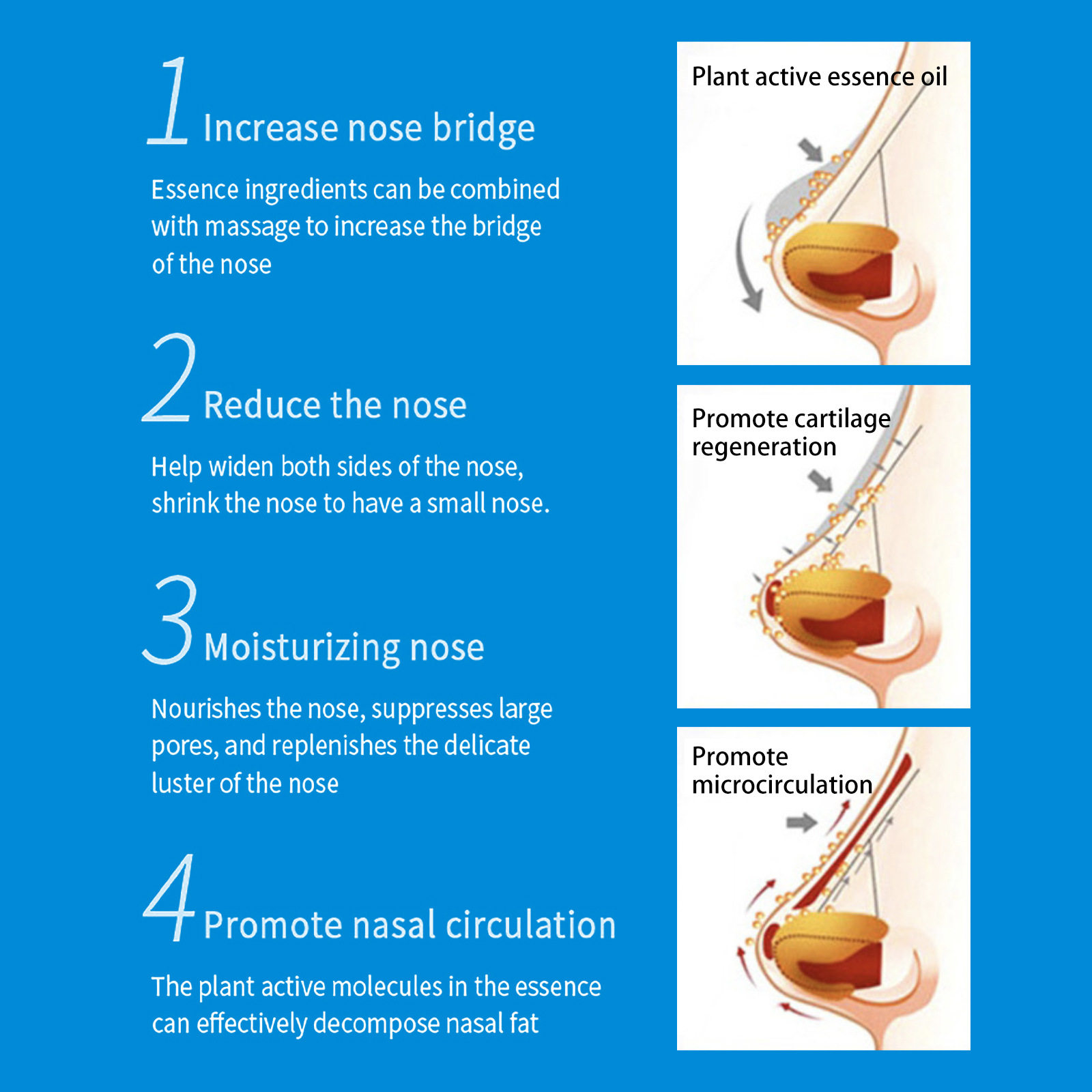 1 Increase nose bridge

Essence ingredients can be combined with massage to increase the bridge of the nose

2 Reduce the nose

Help widen both sides of the nose, shrink the nose to have a small nose.

3 Moisturizing nose

Nourishes the nose, suppresses large pores, and replenishes the delicate luster of the nose

4 Promote nasal circulation

The plant active molecules in the essence can effectively decompose nasal fat

Plant active essence oil

Promote cartilage regeneration

Promote microcirculation