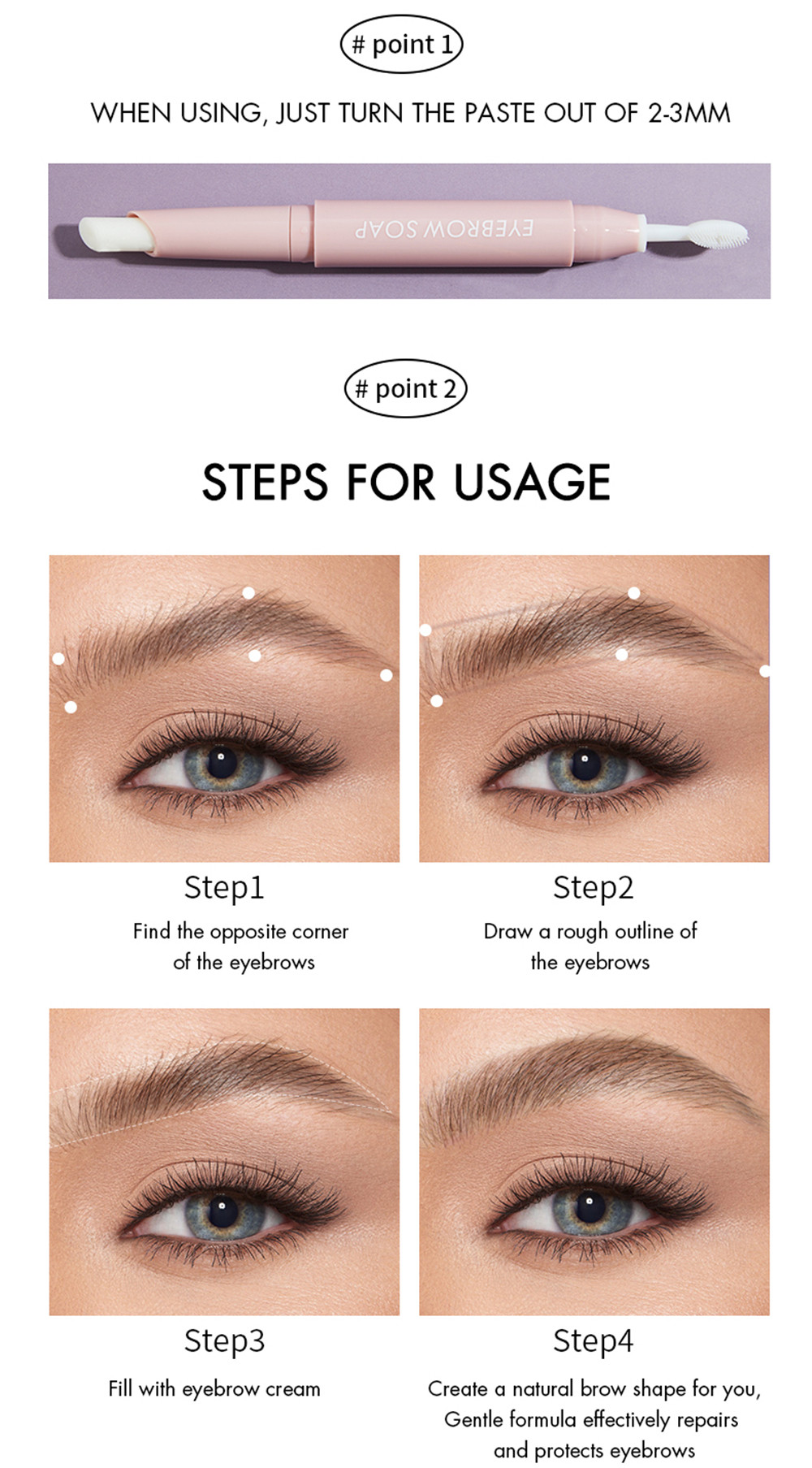 # point 1

WHEN USING, JUST TURN THE PASTE OUT OF 2-3MM

EYEBROW SOAP

# point 2

STEPS FOR USAGE

Step1

Find the opposite corner of the eyebrows

Step2

Draw a rough outline of the eyebrows

Step3

Fill with eyebrow cream

Step4

Create a natural brow shape for you, Gentle formula effectively repairs and protects eyebrows