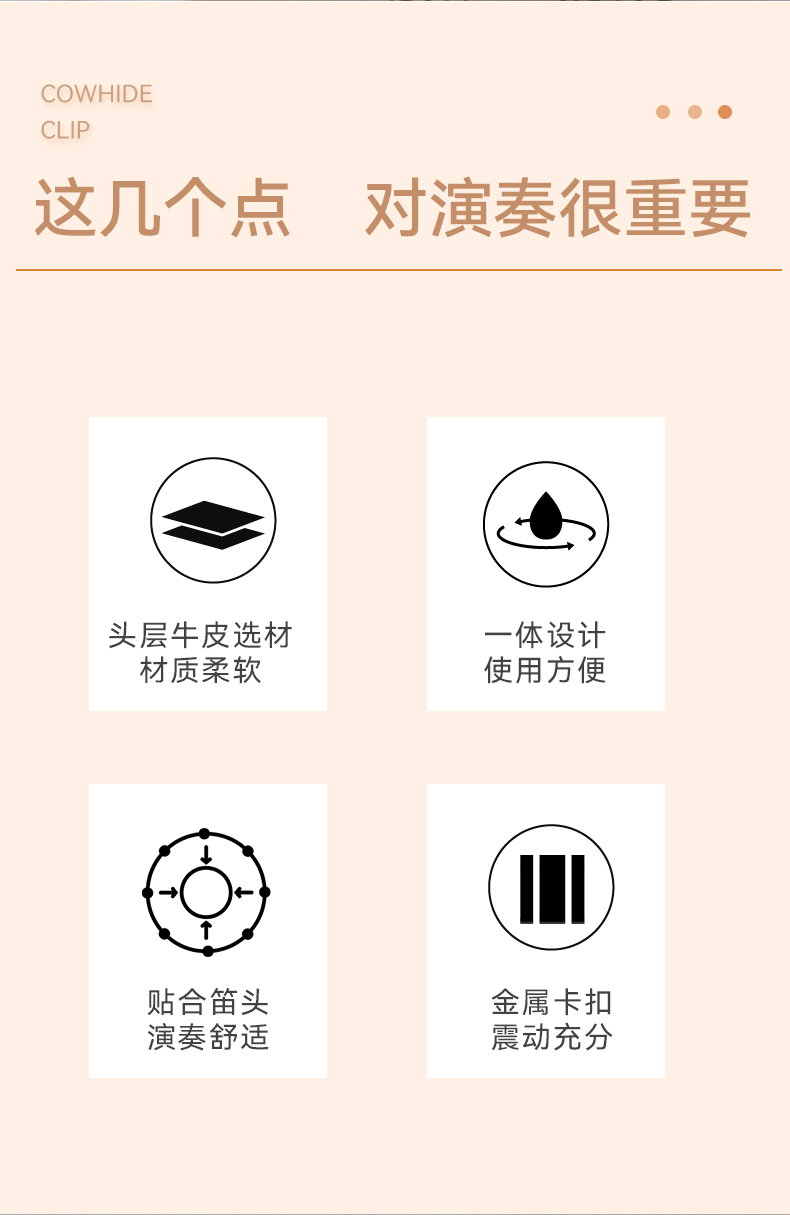 COWHIDE
CLIP

这几个点 对演奏很重要

头层牛皮选材
材质柔软

一体设计
使用方便

贴合笛头
演奏舒适

金属卡扣
震动充分