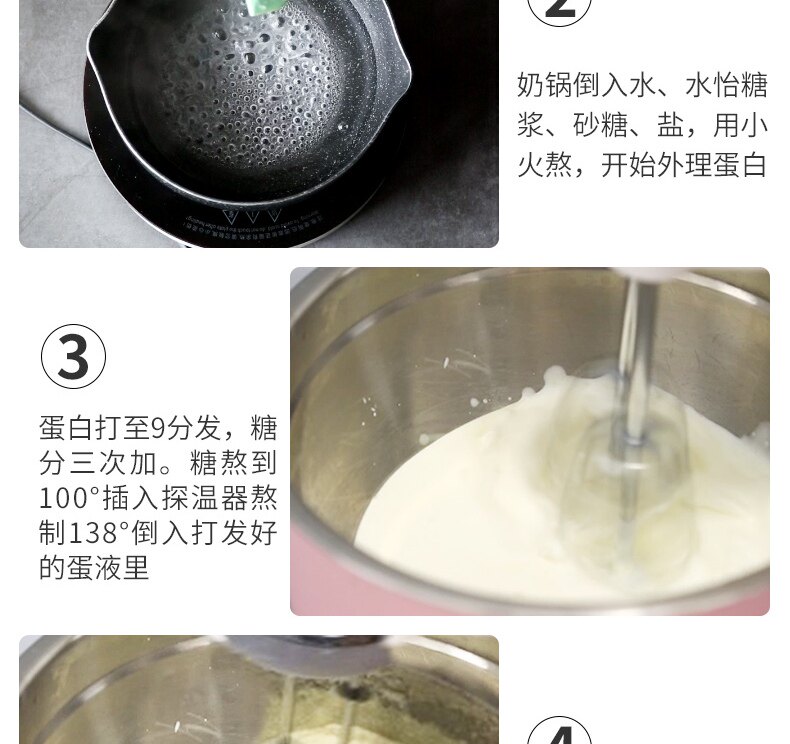 ②

奶锅倒入水、水怡糖浆、砂糖、盐，用小火熬，开始外理蛋白

③

蛋白打至9分发，糖分三次加。糖熬到100°插入探温器熬制138°倒入打发好的蛋液里

④