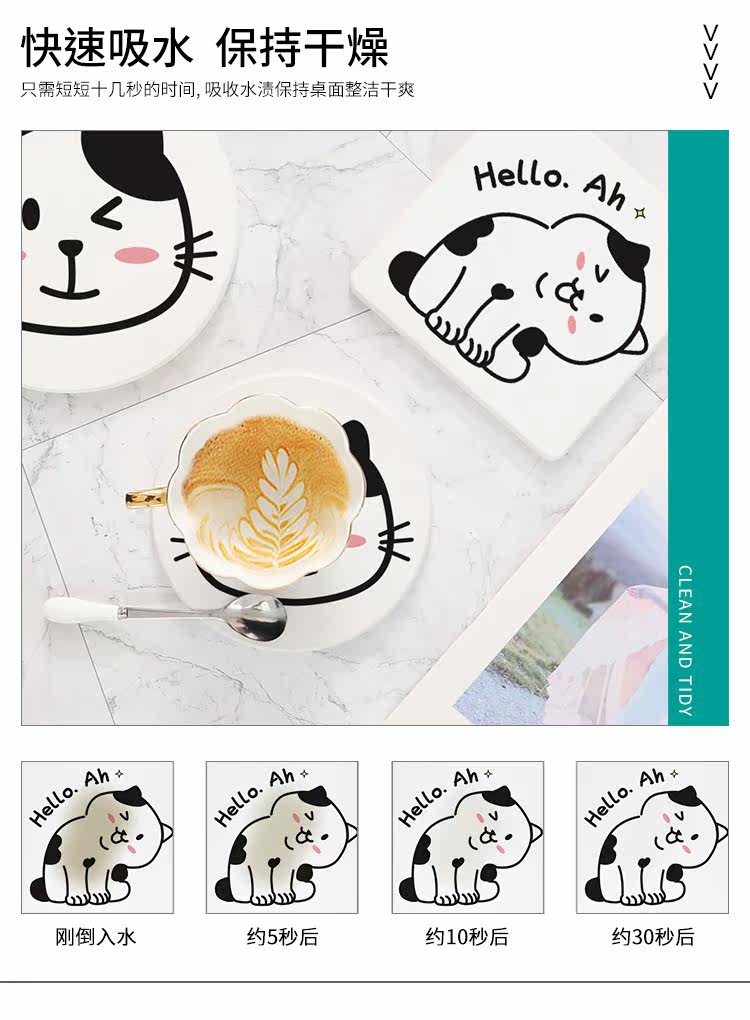 快速吸水 保持干燥

只需短短十几秒的时间, 吸收水渍保持桌面整洁干爽

Hello. Ah

CLEAN AND TIDY

Hello. Ah

刚倒入水

Hello. Ah

约5秒后

Hello. Ah

约10秒后

Hello. Ah

约30秒后