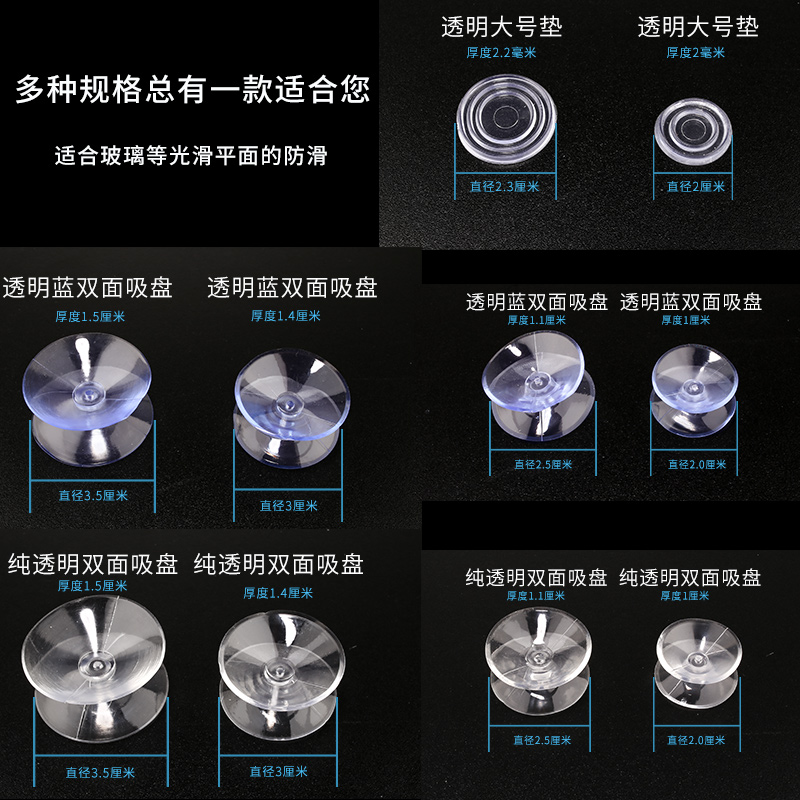 多种规格总有一款适合您

适合玻璃等光滑平面的防滑

透明大号垫
厚度2.2毫米
直径2.3厘米

透明大号垫
厚度2毫米
直径2厘米

透明蓝双面吸盘
厚度1.5厘米
直径3.5厘米

透明蓝双面吸盘
厚度1.4厘米
直径3厘米

透明蓝双面吸盘
厚度1.1厘米
直径2.5厘米

透明蓝双面吸盘
厚度1厘米
直径2.0厘米

纯透明双面吸盘
厚度1.5厘米
直径3.5厘米

纯透明双面吸盘
厚度1.4厘米
直径3厘米

纯透明双面吸盘
厚度1.1厘米
直径2.5厘米

纯透明双面吸盘
厚度1厘米
直径2.0厘米