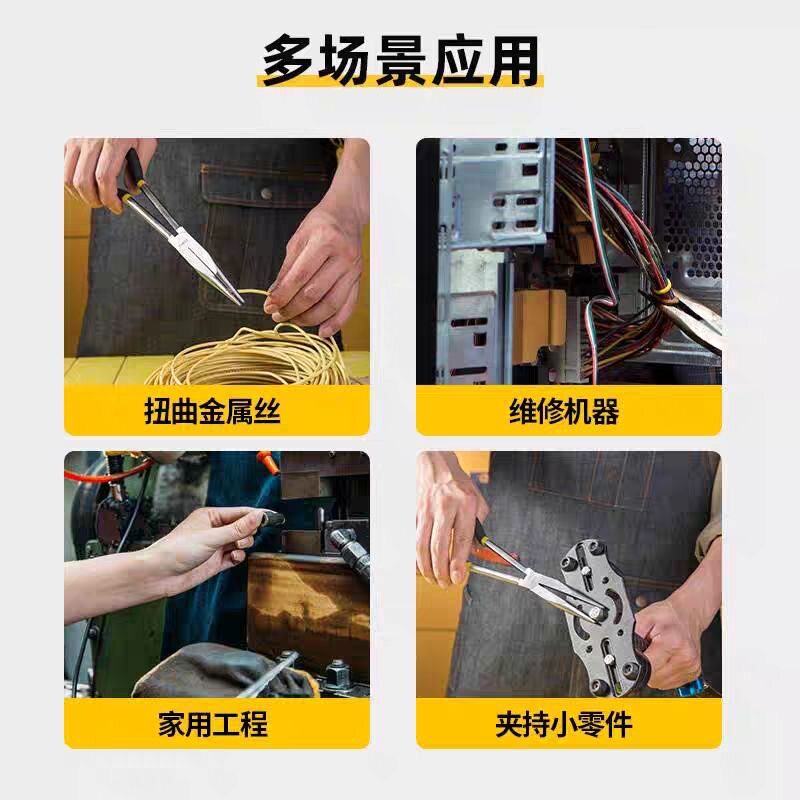 多场景应用

扭曲金属丝

维修机器

家用工程

夹持小零件