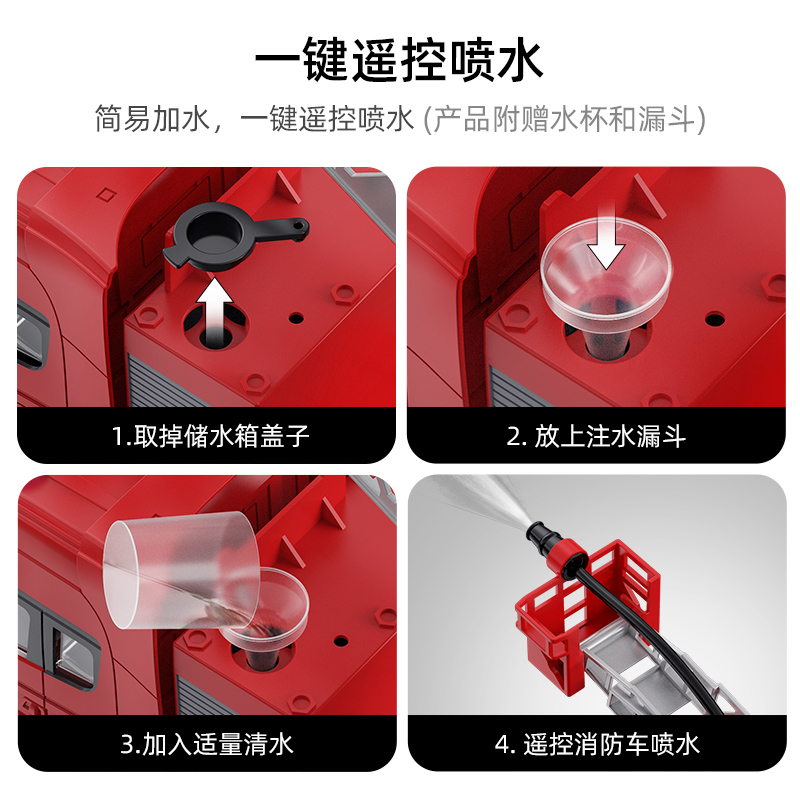 一键遥控喷水

简易加水，一键遥控喷水 (产品附赠水杯和漏斗)

1.取掉储水箱盖子

2. 放上注水漏斗

3.加入适量清水

4. 遥控消防车喷水