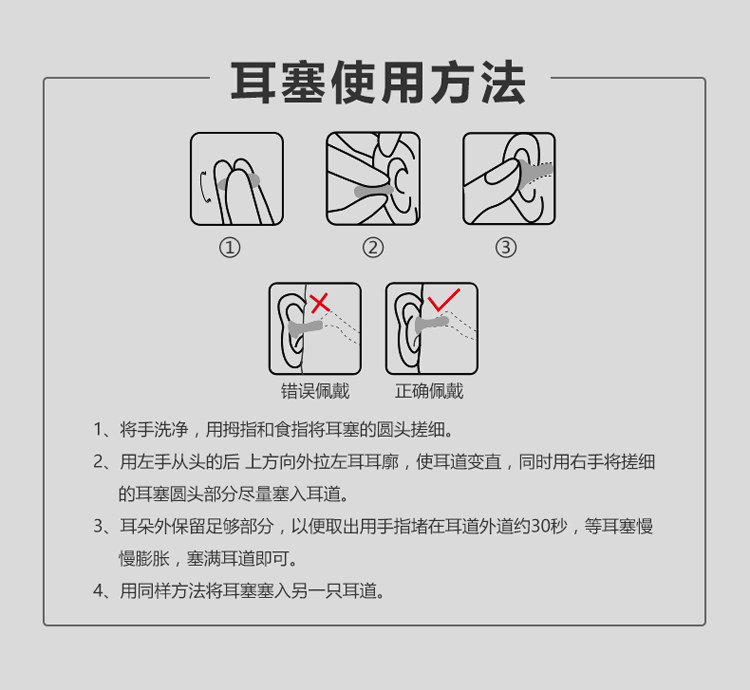 耳塞使用方法

①
②
③

错误佩戴
正确佩戴

1、将手洗净，用拇指和食指将耳塞的圆头搓细。

2、用左手从头的后 上方向外拉左耳耳廓，使耳道变直，同时用右手将搓细的耳塞圆头部分尽量塞入耳道。

3、耳朵外保留足够部分，以便取出用手指堵在耳道外道约30秒，等耳塞慢慢膨胀，塞满耳道即可。

4、用同样方法将耳塞塞入另一只耳道。