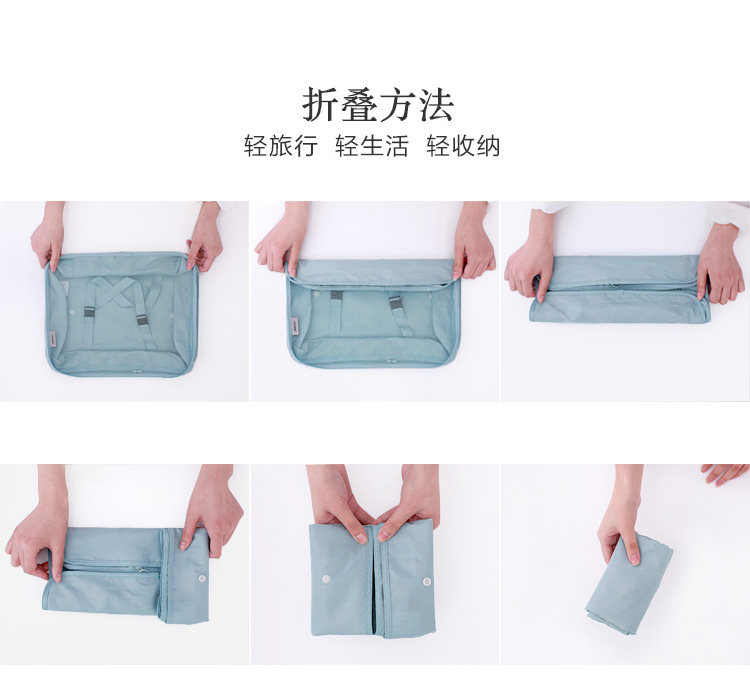 折叠方法

轻旅行 轻生活 轻收纳