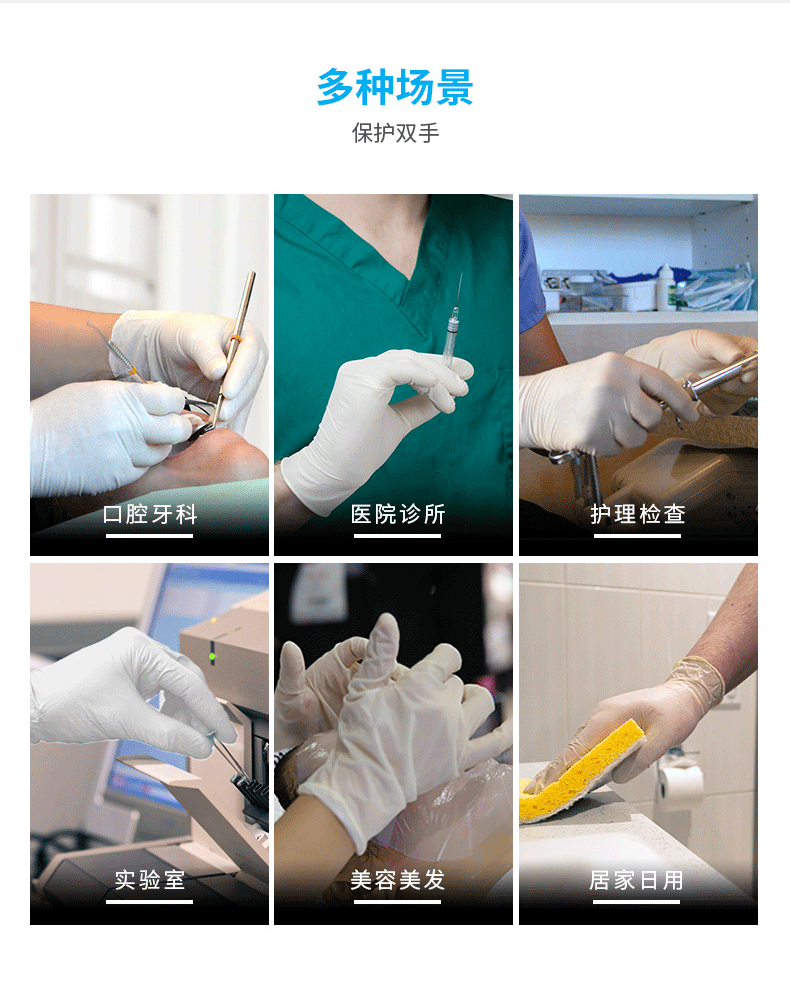 多种场景

保护双手

口腔牙科

医院诊所

护理检查

实验室

美容美发

居家日用