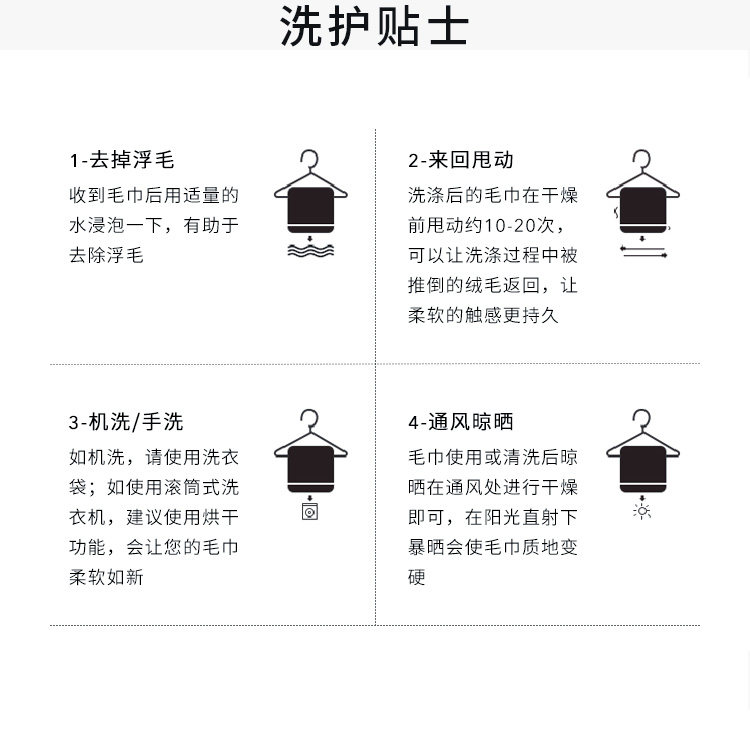 洗护贴士

1-去掉浮毛

收到毛巾后用适量的水浸泡一下，有助于去除浮毛

2-来回甩动

洗涤后的毛巾在干燥前甩动约10-20次，可以让洗涤过程中被推倒的绒毛返回，让柔软的触感更持久

3-机洗/手洗

如机洗，请使用洗衣袋；如使用滚筒式洗衣机，建议使用烘干功能，会让您的毛巾柔软如新

4-通风晾晒

毛巾使用或清洗后晾晒在通风处进行干燥即可，在阳光直射下暴晒会使毛巾质地变硬