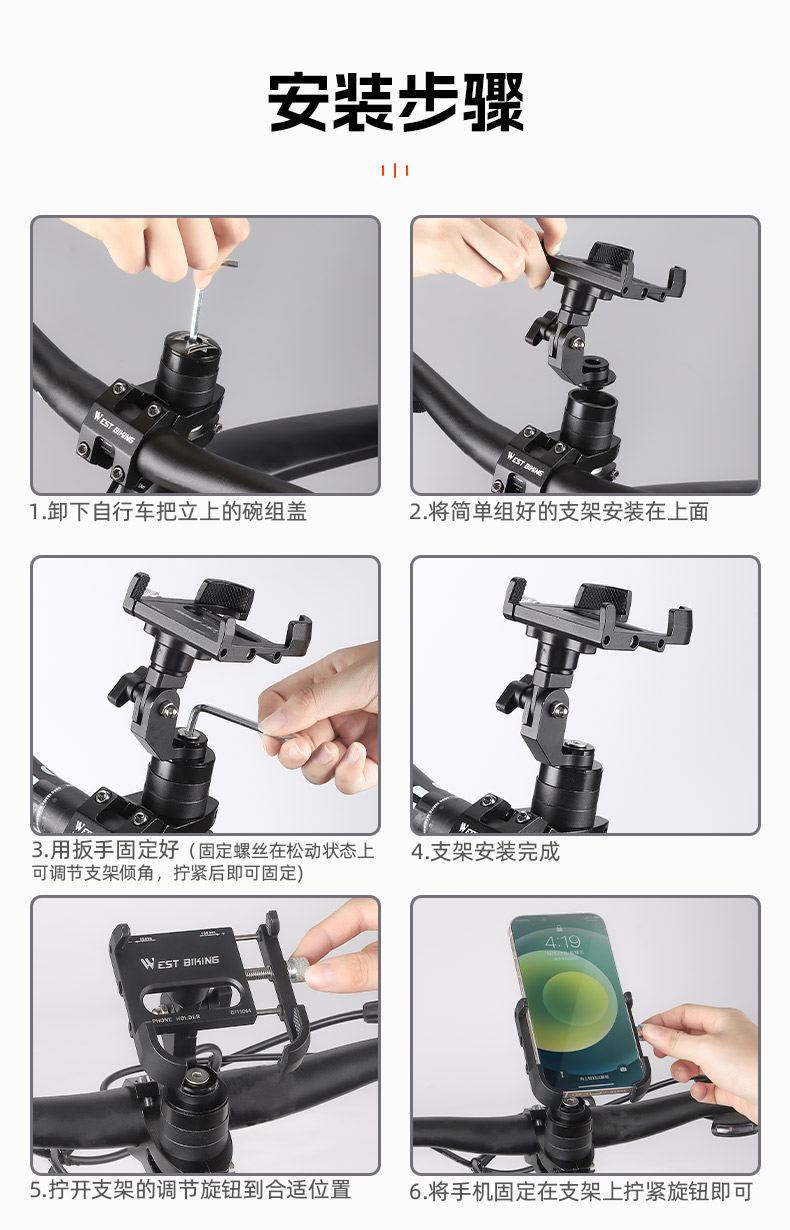 安装步骤

WEST BIKING

1.卸下自行车把立上的碗组盖

WEST BIKING

2.将简单组好的支架安装在上面

3.用扳手固定好（固定螺丝在松动状态上可调节支架倾角，拧紧后即可固定）

4.支架安装完成

WEST BIKING

PHONE HOLDER

5.拧开支架的调节旋钮到合适位置

4:19

6.将手机固定在支架上拧紧旋钮即可