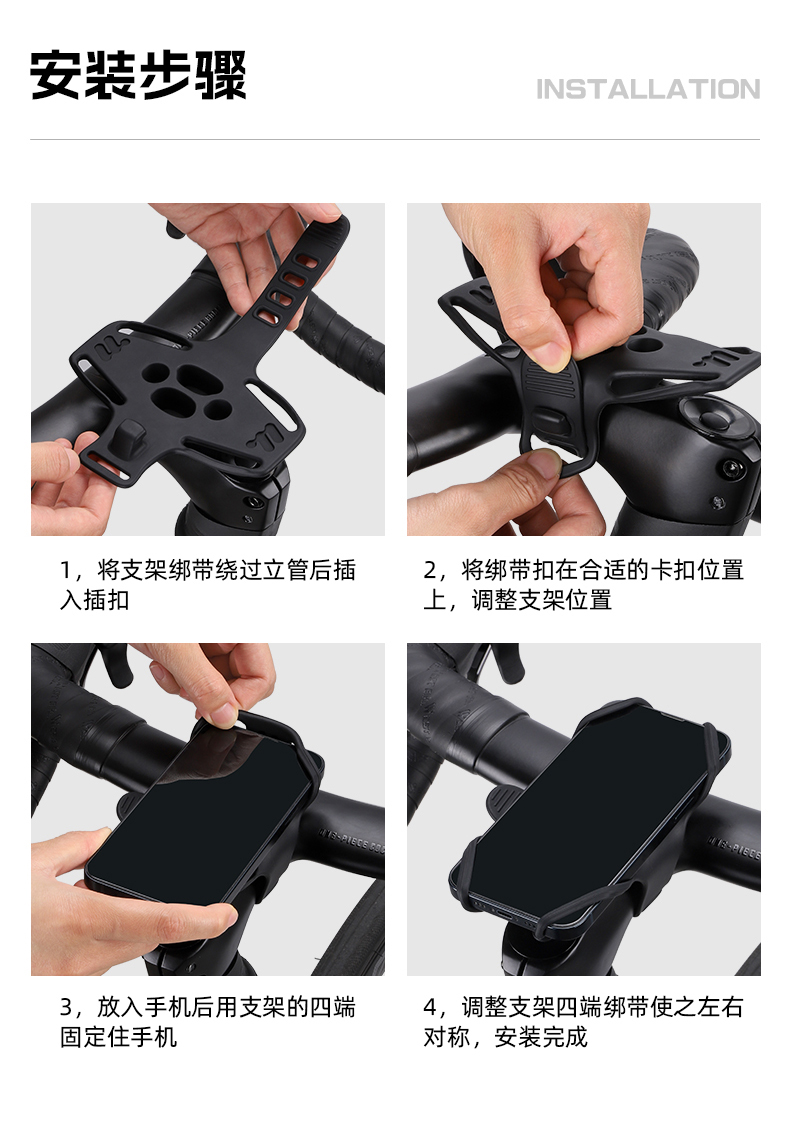 安装步骤

INSTALLATION

1，将支架绑带绕过立管后插入插扣

2，将绑带扣在合适的卡扣位置上，调整支架位置

3，放入手机后用支架的四端固定住手机

4，调整支架四端绑带使之左右对称，安装完成