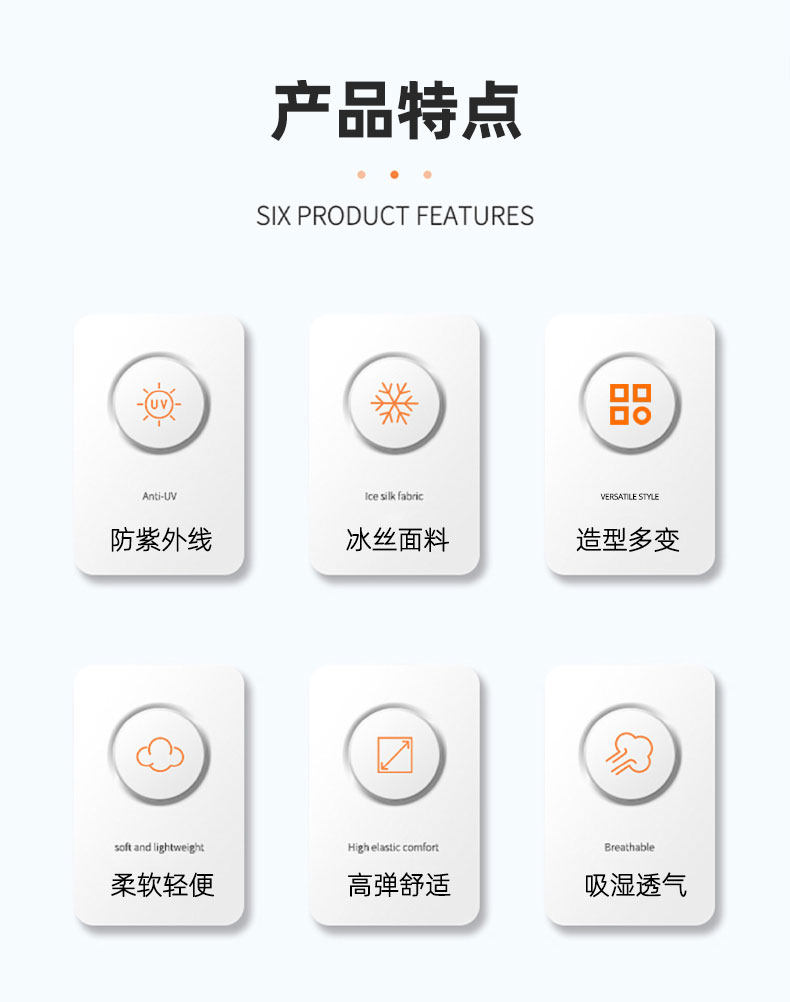 产品特点

SIX PRODUCT FEATURES

UV

Anti-UV

防紫外线

Ice silk fabric

冰丝面料

VERSATILE STYLE

造型多变

soft and lightweight

柔软轻便

High elastic comfort

高弹舒适

Breathable

吸湿透气