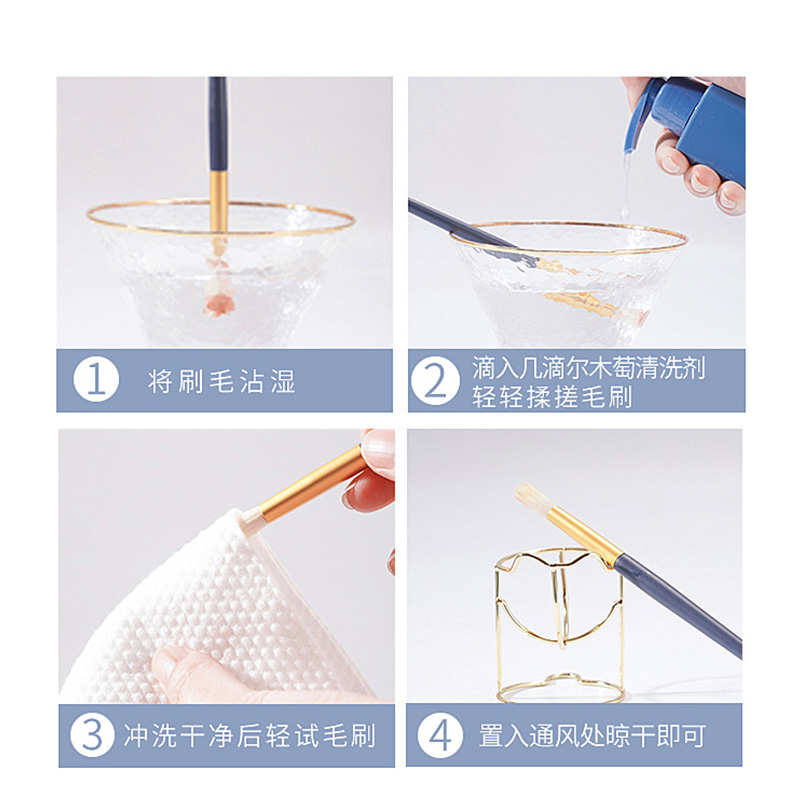 1 将刷毛沾湿

2 滴入几滴尔木萄清洗剂
轻轻揉搓毛刷

3 冲洗干净后轻试毛刷

4 置入通风处晾干即可