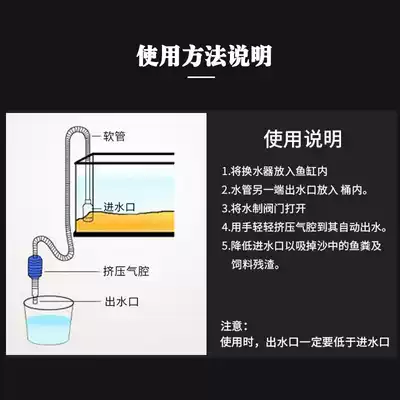 使用方法说明

软管

进水口

挤压气腔

出水口

使用说明

1.将换水器放入鱼缸内

2.水管另一端出水口放入 桶内。

3.将水制阀门打开

4.用手轻轻挤压气腔到其自动出水。

5.降低进水口以吸掉沙中的鱼粪及饲料残渣。

注意：
使用时，出水口一定要低于进水口