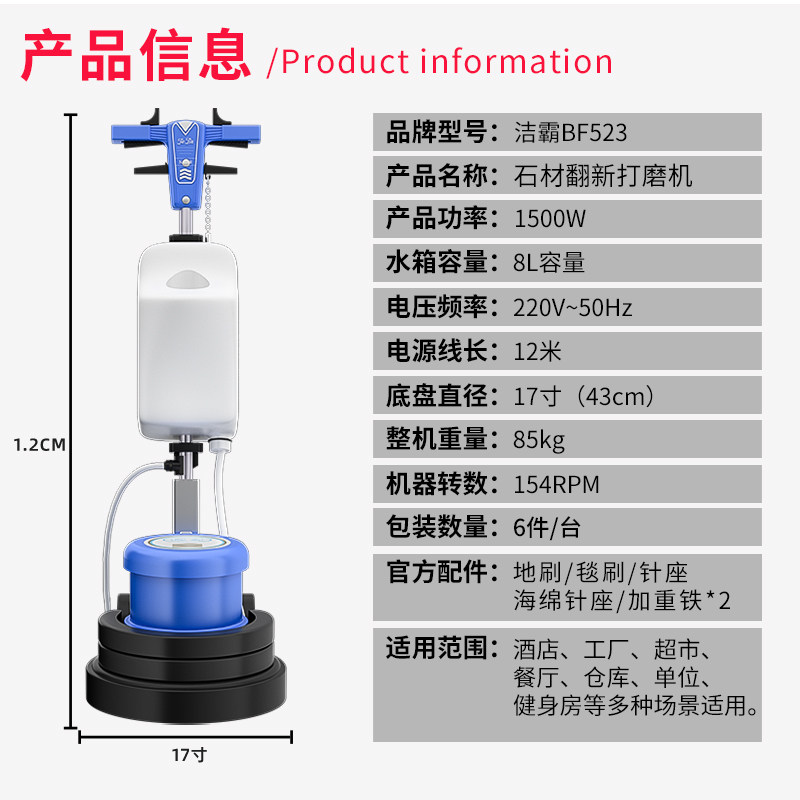 产品信息 /Product information

1.2CM

17寸

品牌型号：洁霸BF523

产品名称：石材翻新打磨机

产品功率：1500W

水箱容量：8L容量

电压频率：220V~50Hz

电源线长：12米

底盘直径：17寸（43cm）

整机重量：85kg

机器转数：154RPM

包装数量：6件/台

官方配件：地刷/毯刷/针座 海绵针座/加重铁*2

适用范围：酒店、工厂、超市、餐厅、仓库、单位、健身房等多种场景适用。