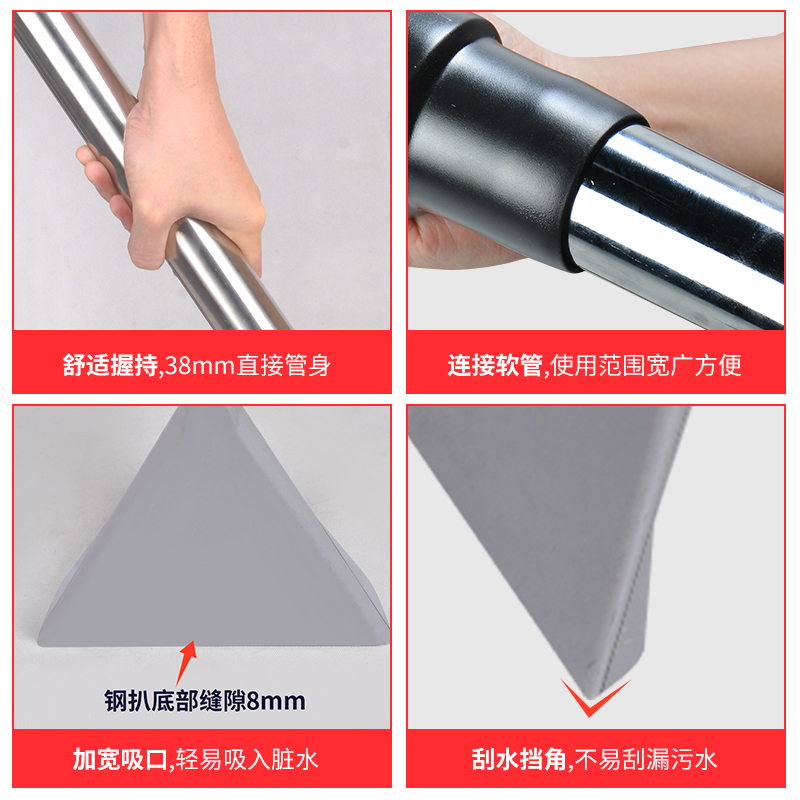 舒适握持,38mm直接管身

连接软管,使用范围宽广方便

钢扒底部缝隙8mm

加宽吸口,轻易吸入脏水

刮水挡角,不易刮漏污水