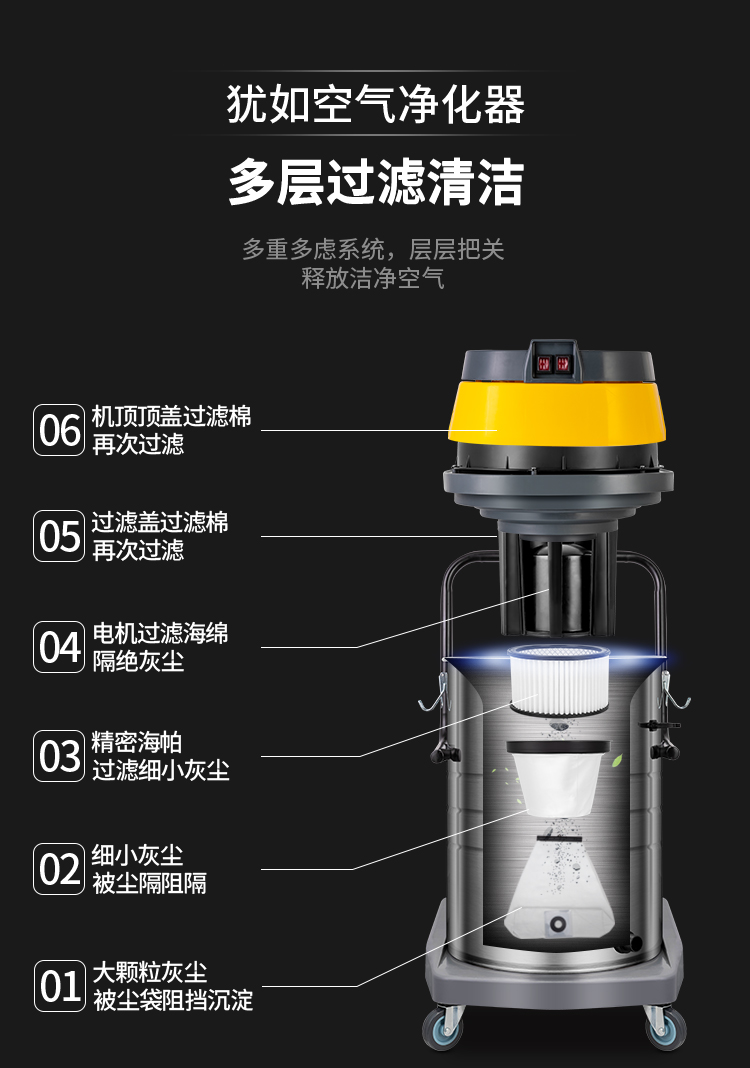 犹如空气净化器

多层过滤清洁

多重多虑系统，层层把关
释放洁净空气

06 机顶顶盖过滤棉
再次过滤

05 过滤盖过滤棉
再次过滤

04 电机过滤海绵
隔绝灰尘

03 精密海帕
过滤细小灰尘

02 细小灰尘
被尘隔阻隔

01 大颗粒灰尘
被尘袋阻挡沉淀