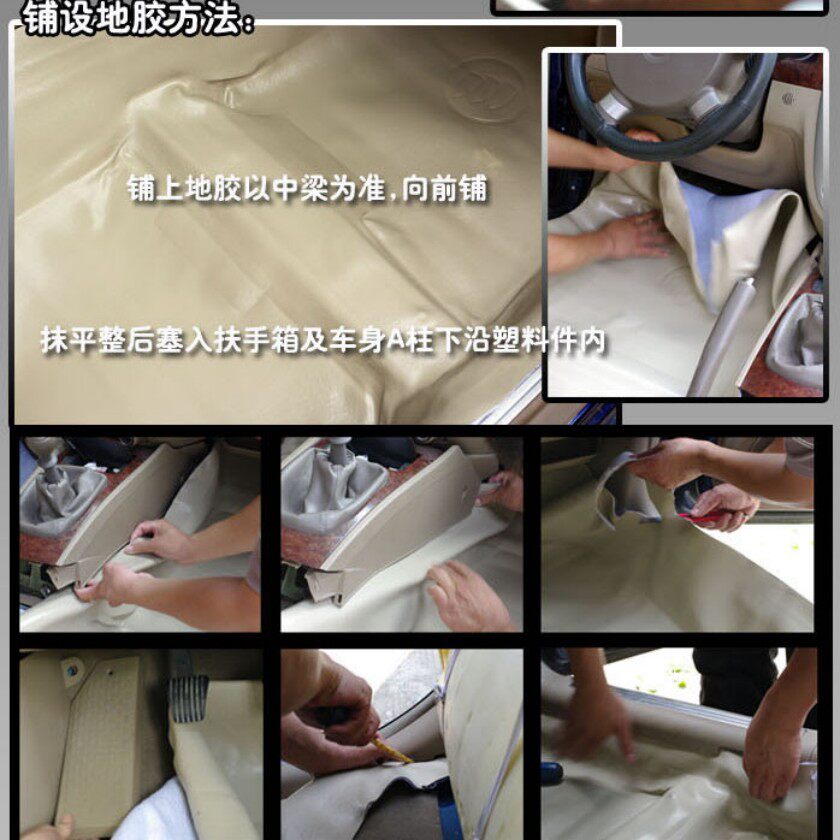 铺设地胶方法:

铺上地胶以中梁为准,向前铺

抹平整后塞入扶手箱及车身A柱下沿塑料件内