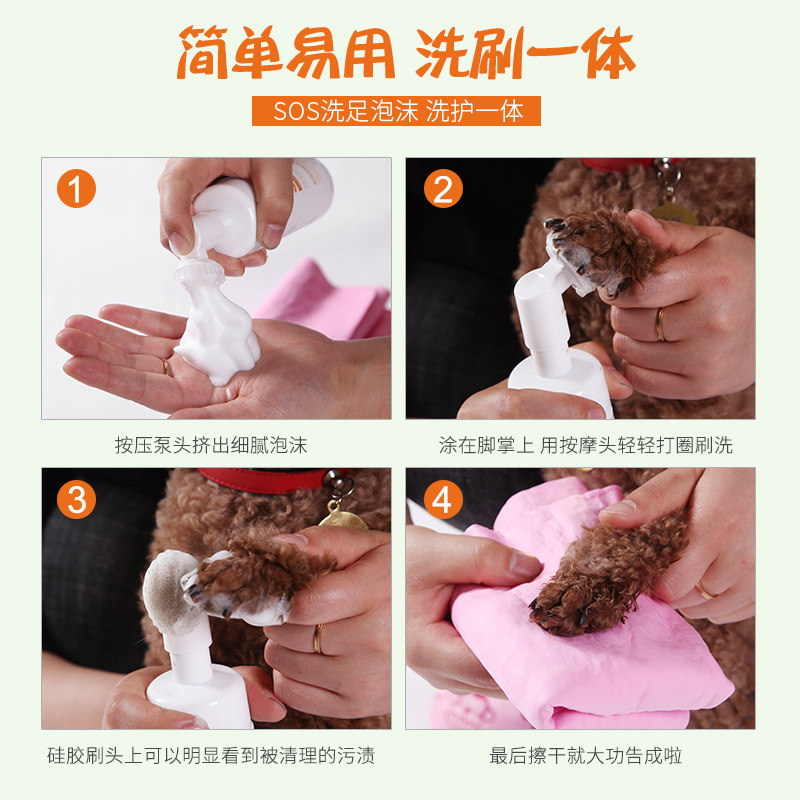 简单易用 洗刷一体

SOS洗足泡沫 洗护一体

1

按压泵头挤出细腻泡沫

2

涂在脚掌上 用按摩头轻轻打圈刷洗

3

硅胶刷头上可以明显看到被清理的污渍

4

最后擦干就大功告成啦